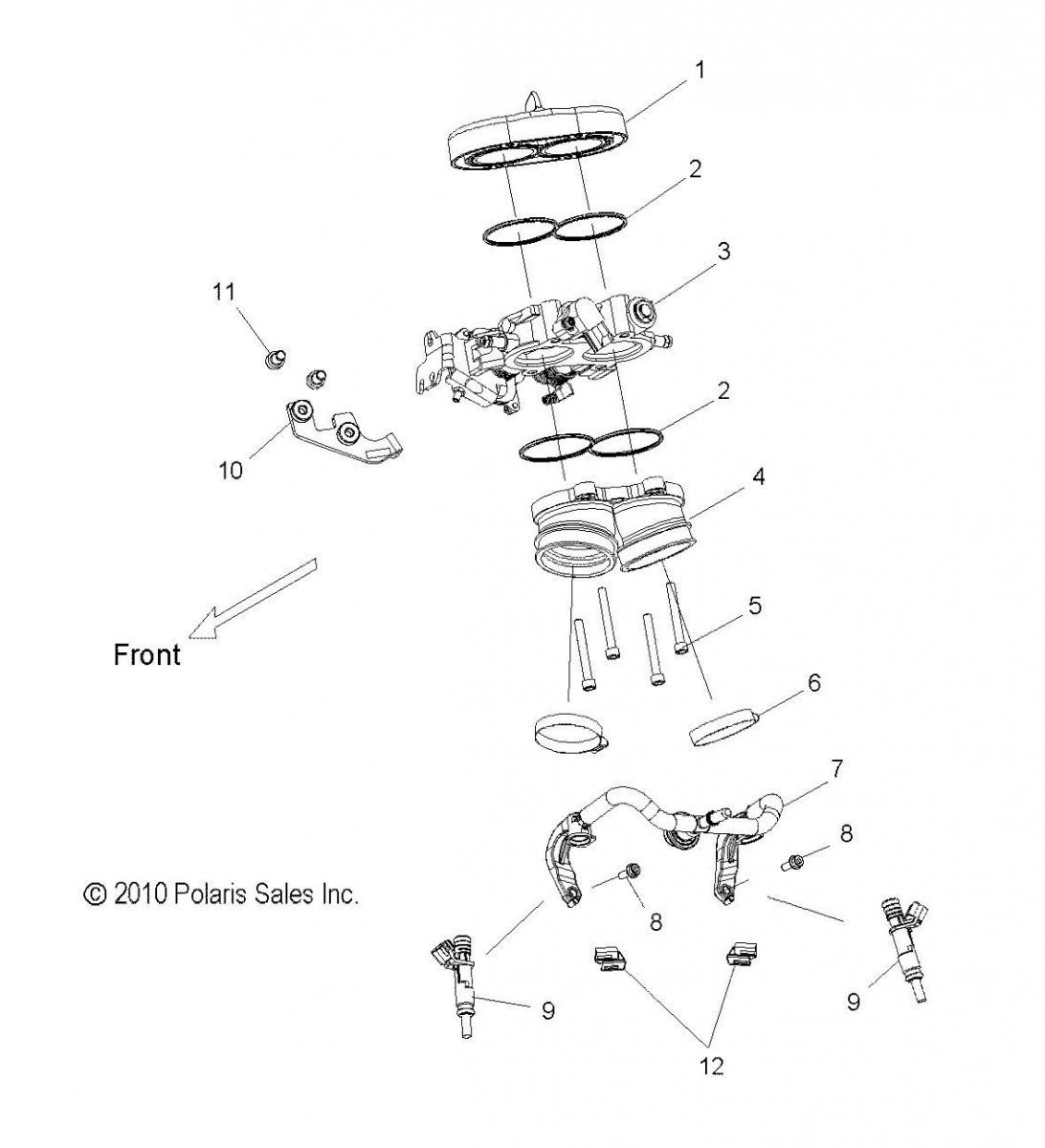 1
2
3
11
2
10
4
5
Front
6
7
8
© 2010 Polaris Sales Inc.
8
9
9
12