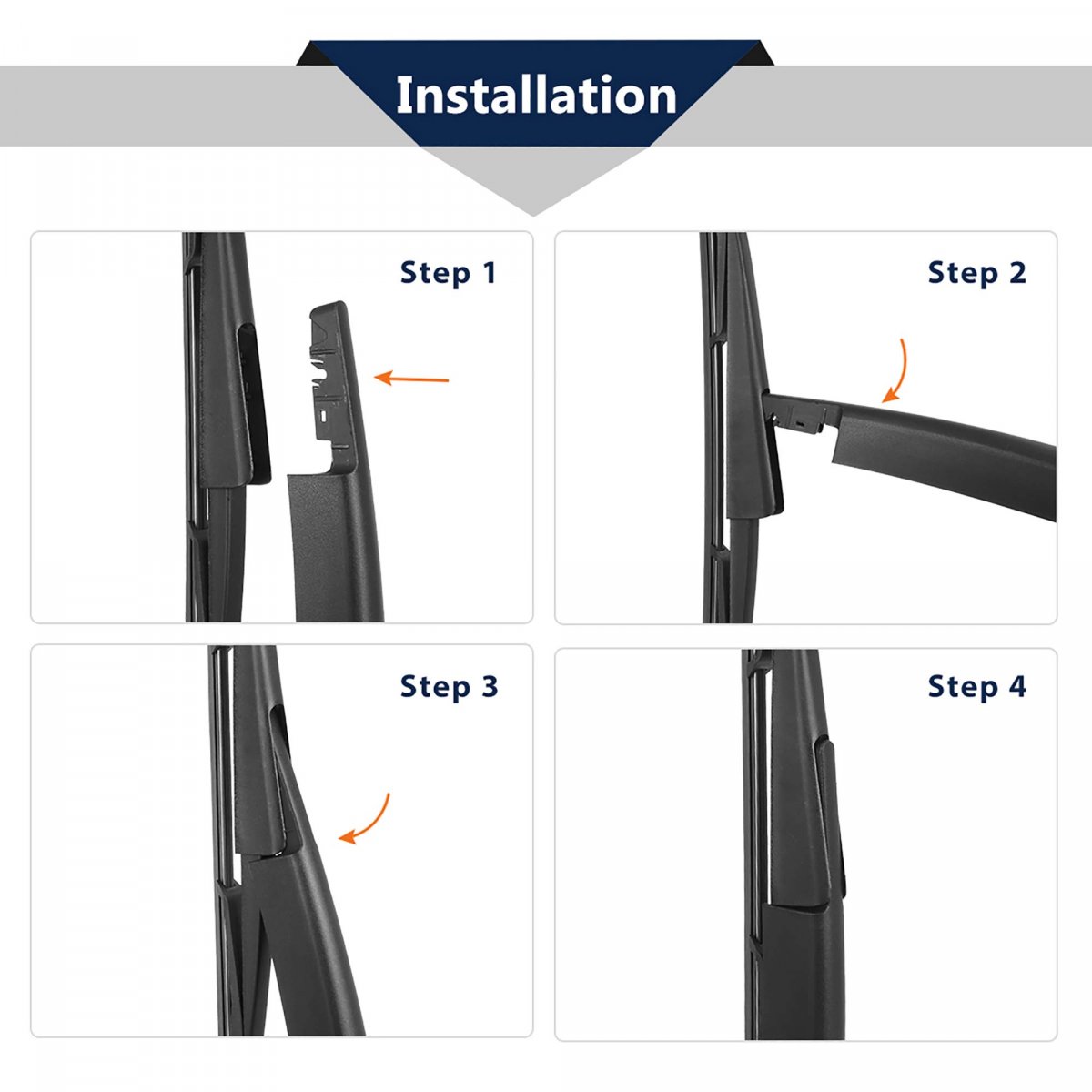 Installation

Step 1

Step 2

Step 3

Step 4