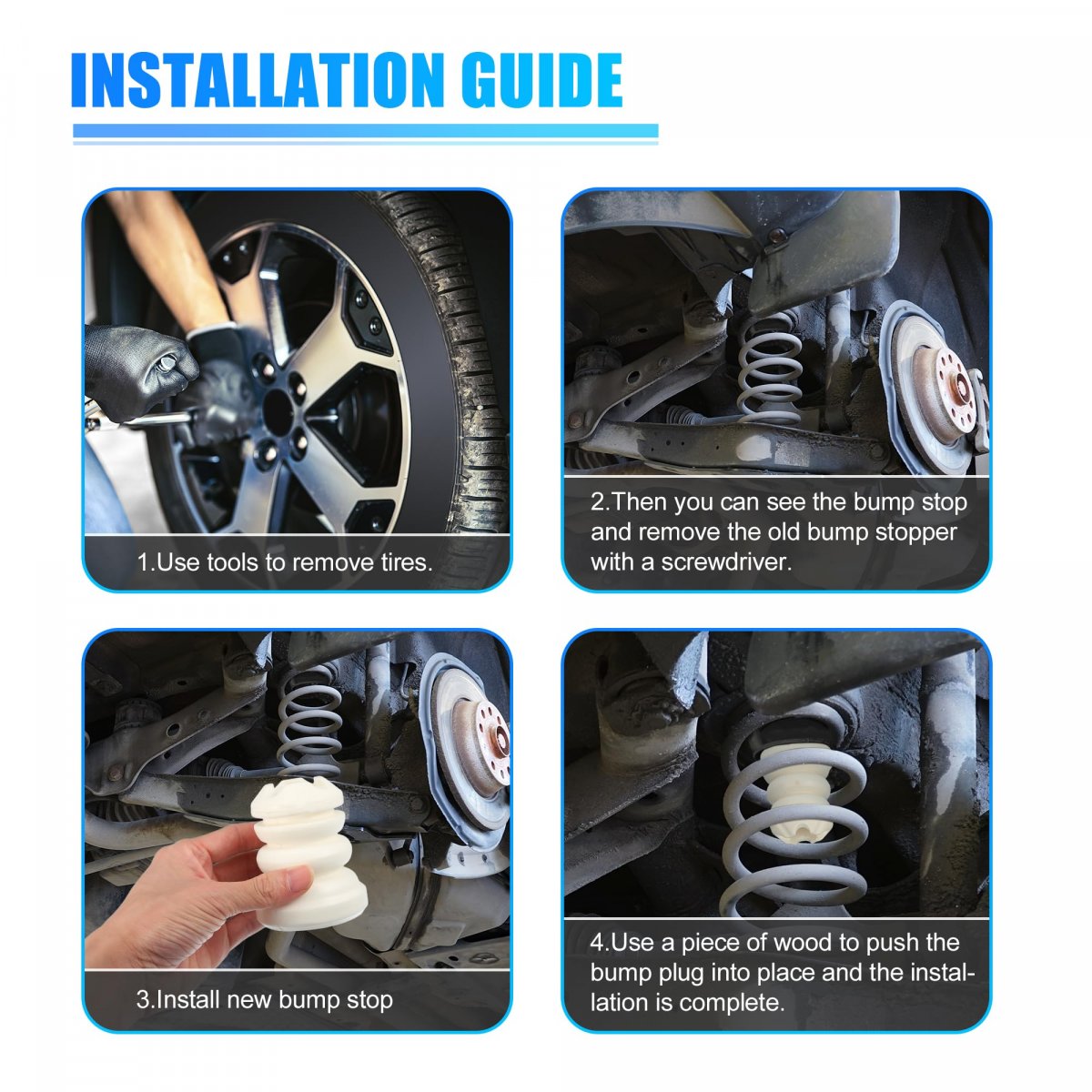 INSTALLATION GUIDE

1.Use tools to remove tires.

2.Then you can see the bump stop and remove the old bump stopper with a screwdriver.

3.Install new bump stop

4.Use a piece of wood to push the bump plug into place and the installation is complete.