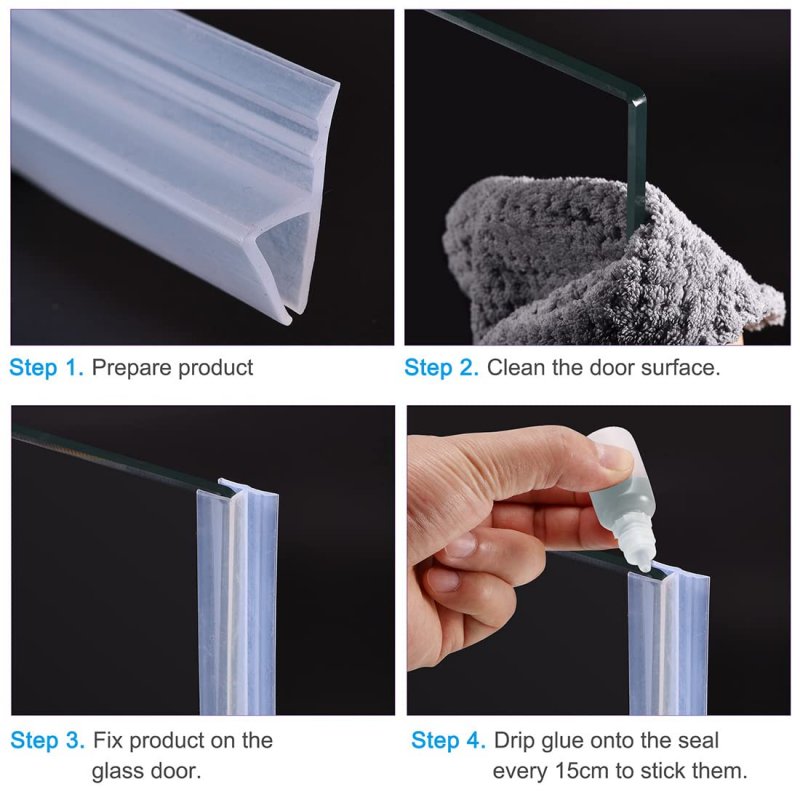 Step 1. Prepare product

Step 2. Clean the door surface.

Step 3. Fix product on the glass door.

Step 4. Drip glue onto the seal every 15cm to stick them.