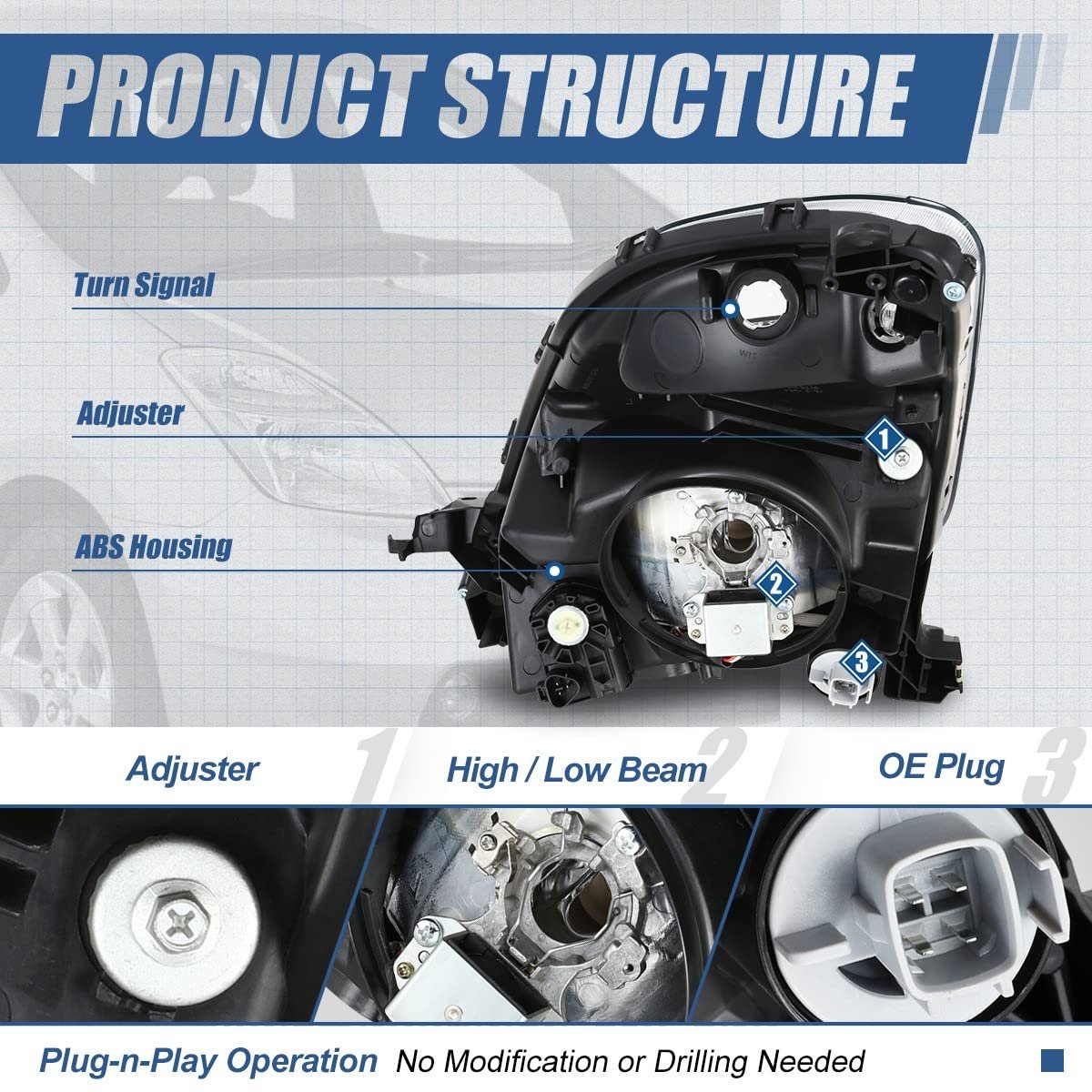 PRODUCT STRUCTURE

Turn Signal

Adjuster

ABS Housing

1

2

3

Adjuster 1

High / Low Beam 2

OE Plug 3

Plug-n-Play Operation No Modification or Drilling Needed