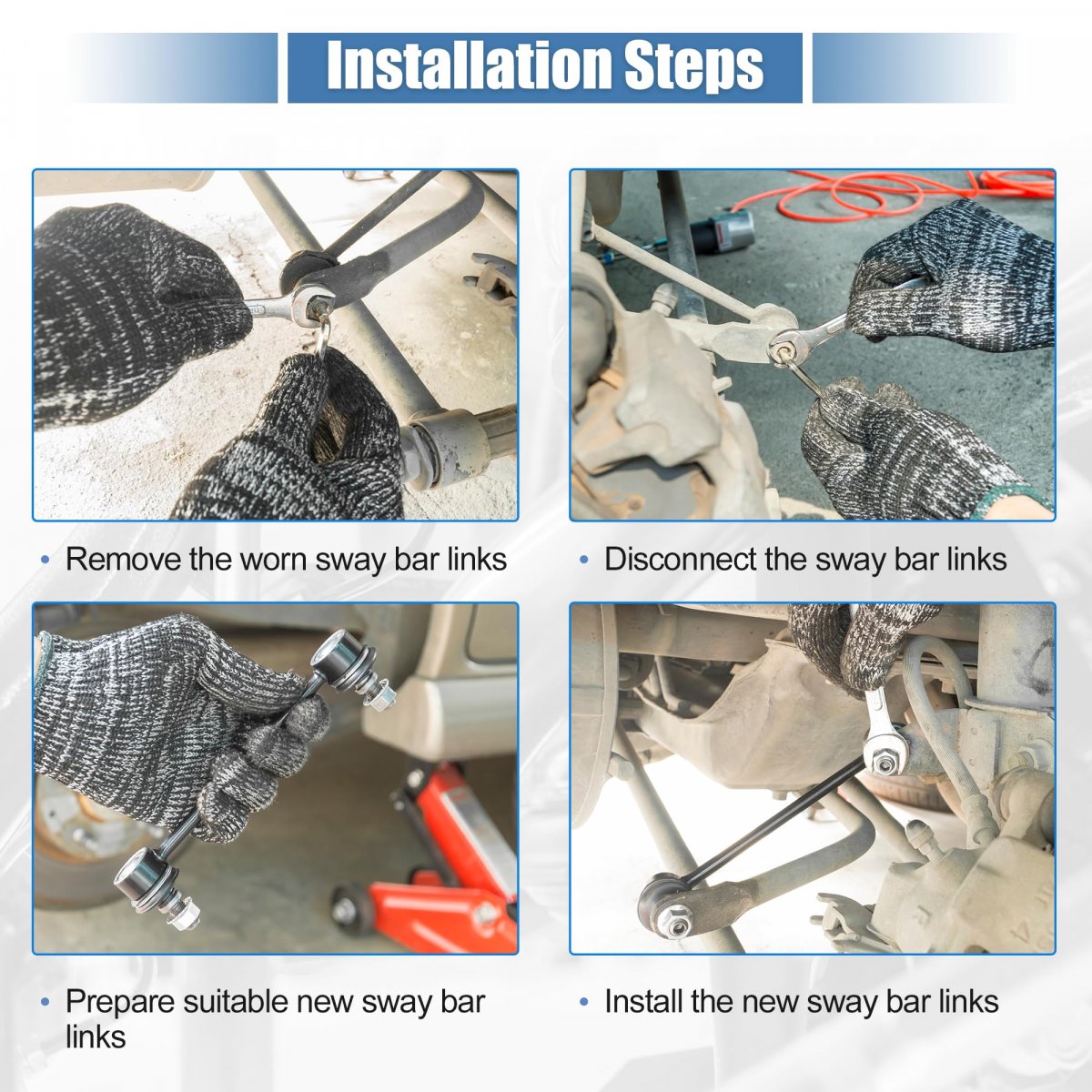 Installation Steps

• Remove the worn sway bar links

• Disconnect the sway bar links

• Prepare suitable new sway bar links

• Install the new sway bar links