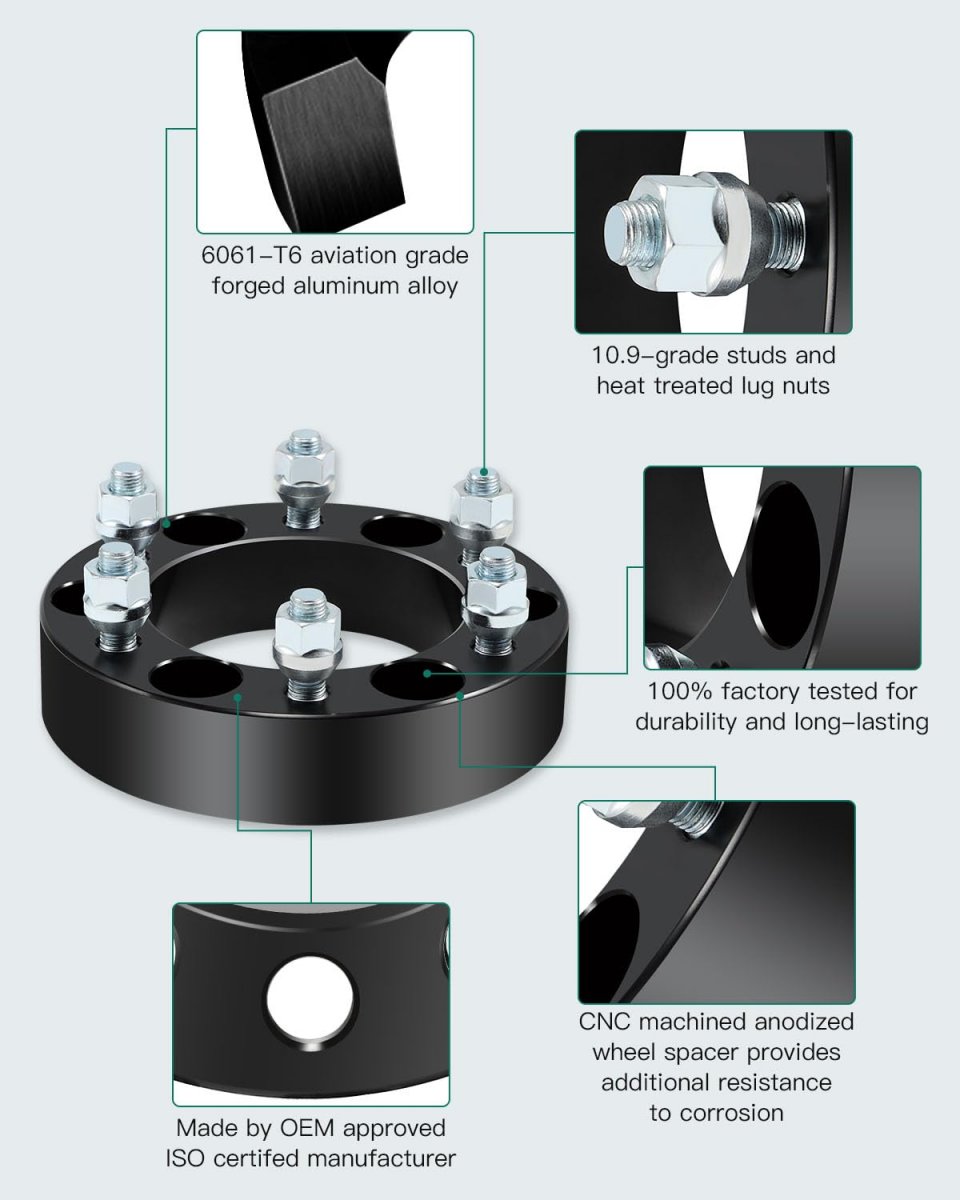 6061–T6 aviation grade forged aluminum alloy

10.9–grade studs and heat treated lug nuts

100% factory tested for durability and long–lasting

CNC machined anodized wheel spacer provides additional resistance to corrosion

Made by OEM approved ISO certifed manufacturer