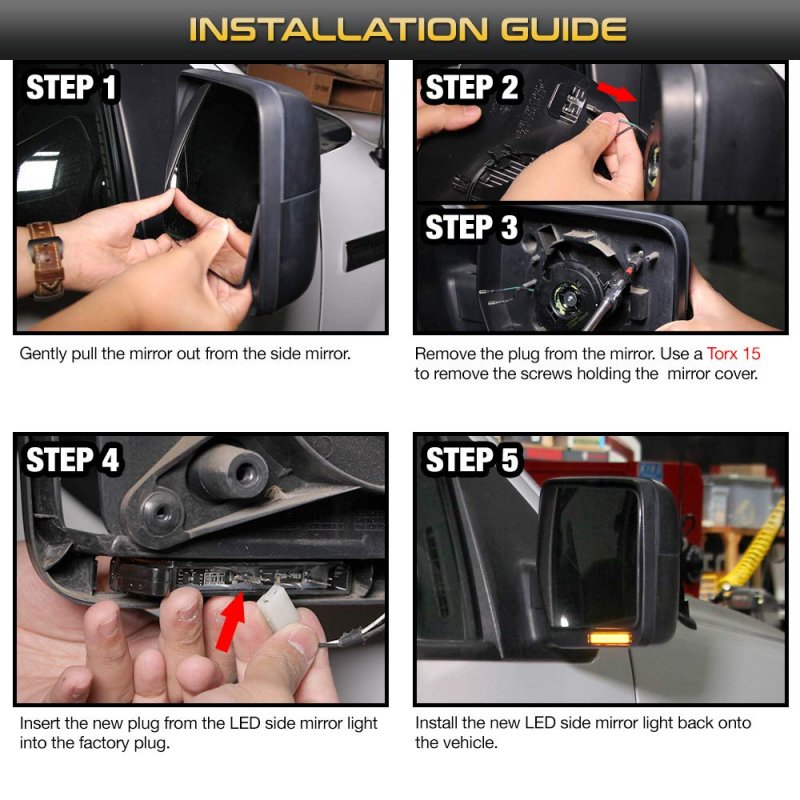 INSTALLATION GUIDE

STEP 1

Gently pull the mirror out from the side mirror.

STEP 2

STEP 3

Remove the plug from the mirror. Use a Torx 15 to remove the screws holding the mirror cover.

STEP 4

Insert the new plug from the LED side mirror light into the factory plug.

STEP 5

Install the new LED side mirror light back onto the vehicle.