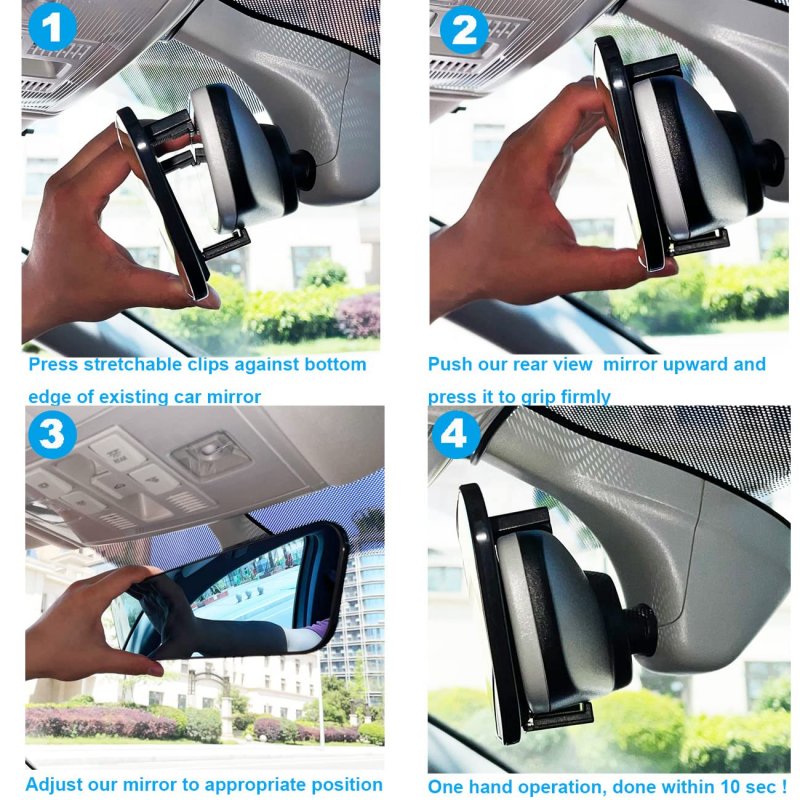 1

Press stretchable clips against bottom edge of existing car mirror

2

Push our rear view  mirror upward and press it to grip firmly

3

Adjust our mirror to appropriate position

4

One hand operation, done within 10 sec !