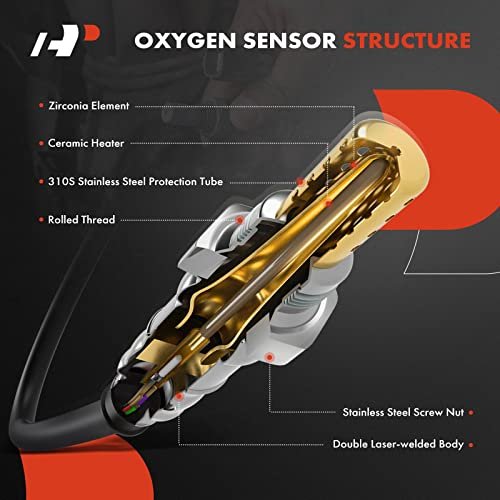 OXYGEN SENSOR STRUCTURE

Zirconia Element

Ceramic Heater

310S Stainless Steel Protection Tube

Rolled Thread

Stainless Steel Screw Nut

Double Laser-welded Body