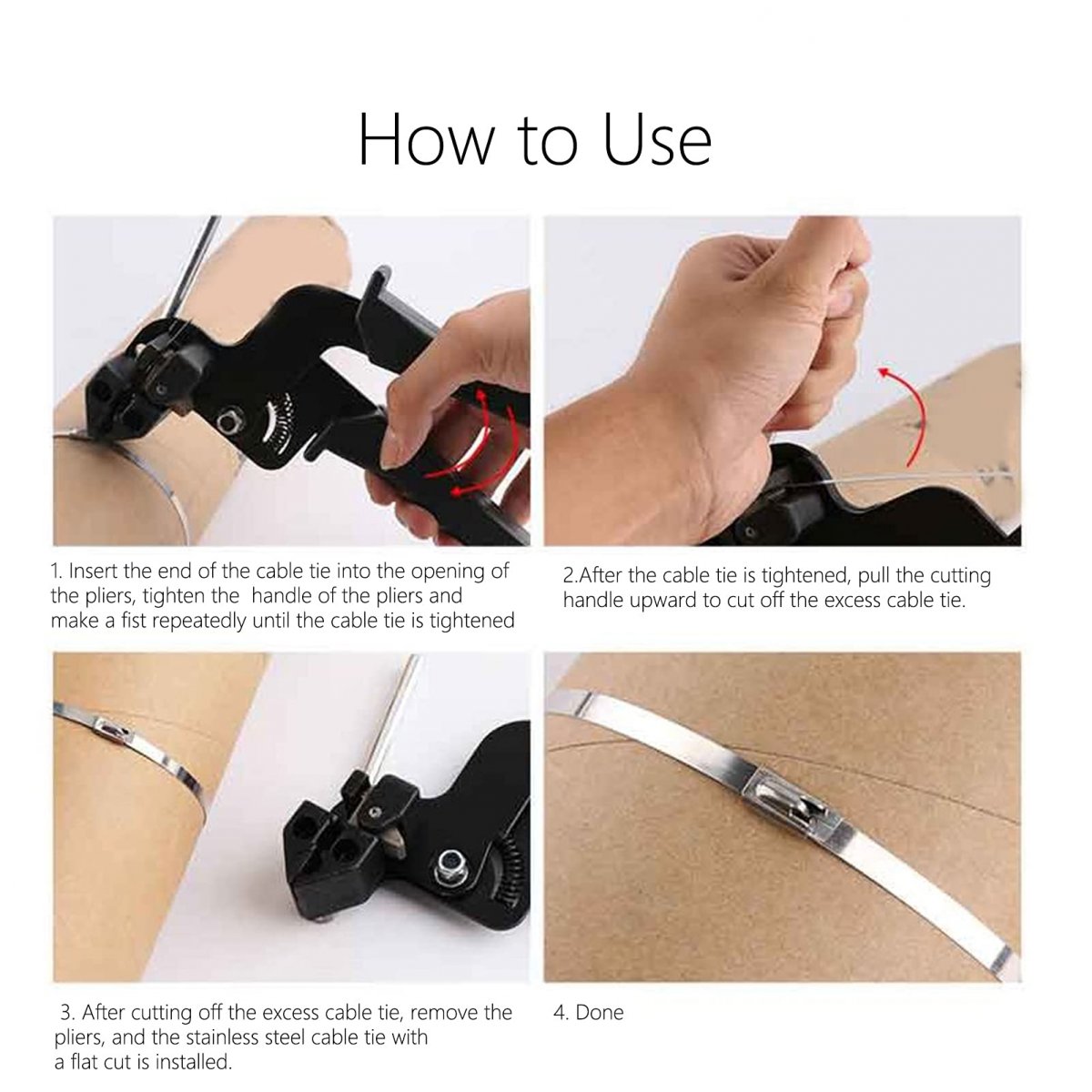 How to Use

1. Insert the end of the cable tie into the opening of the pliers, tighten the  handle of the pliers and make a fist repeatedly until the cable tie is tightened

2.After the cable tie is tightened, pull the cutting handle upward to cut off the excess cable tie.

3. After cutting off the excess cable tie, remove the pliers, and the stainless steel cable tie with a flat cut is installed.

4. Done