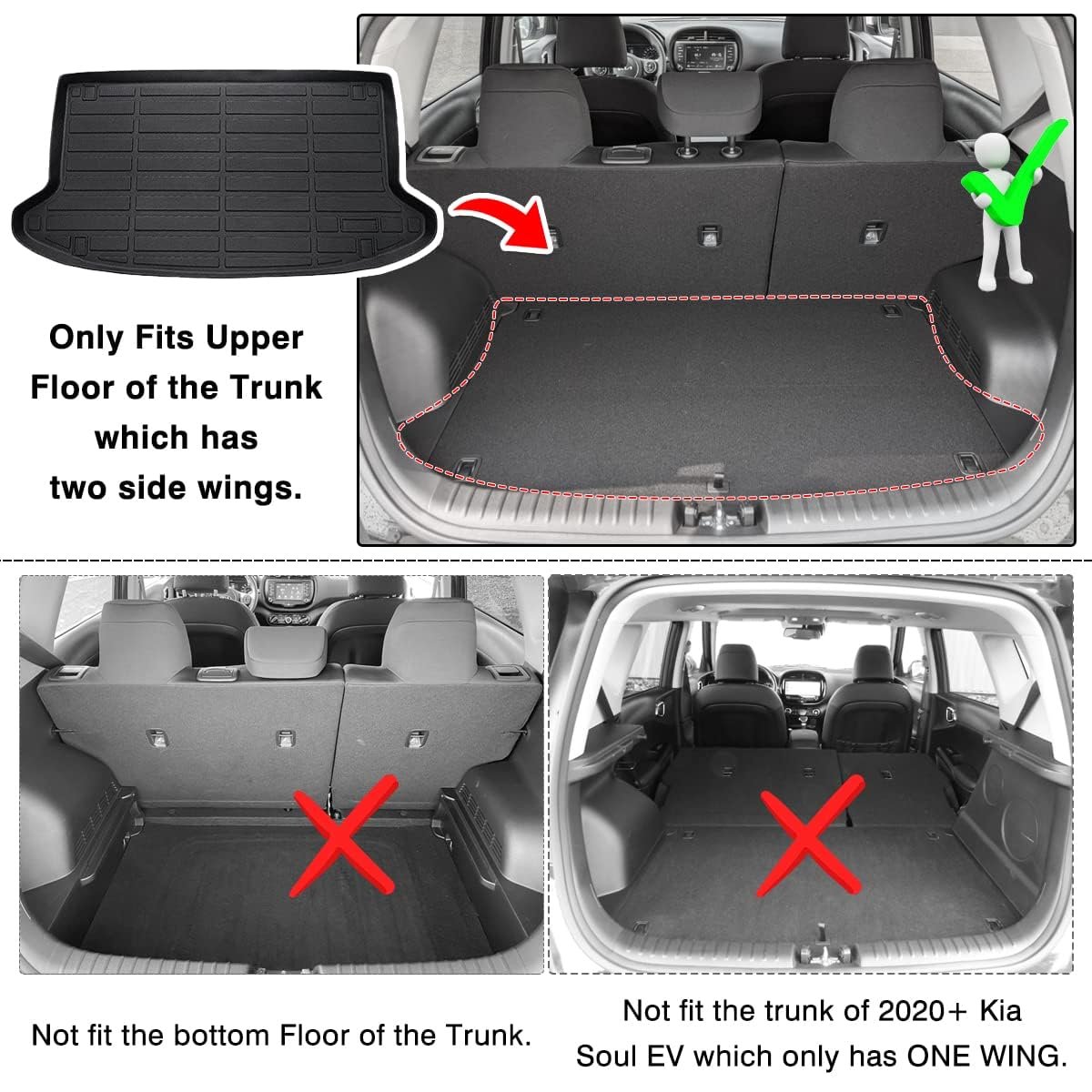 Only Fits Upper Floor of the Trunk which has two side wings.

Not fit the bottom Floor of the Trunk.

Not fit the trunk of 2020+ Kia Soul EV which only has ONE WING.