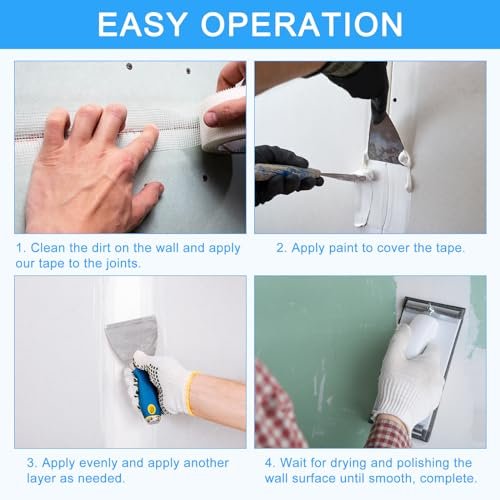 EASY OPERATION

1. Clean the dirt on the wall and apply our tape to the joints.

2. Apply paint to cover the tape.

3. Apply evenly and apply another layer as needed.

4. Wait for drying and polishing the wall surface until smooth, complete.