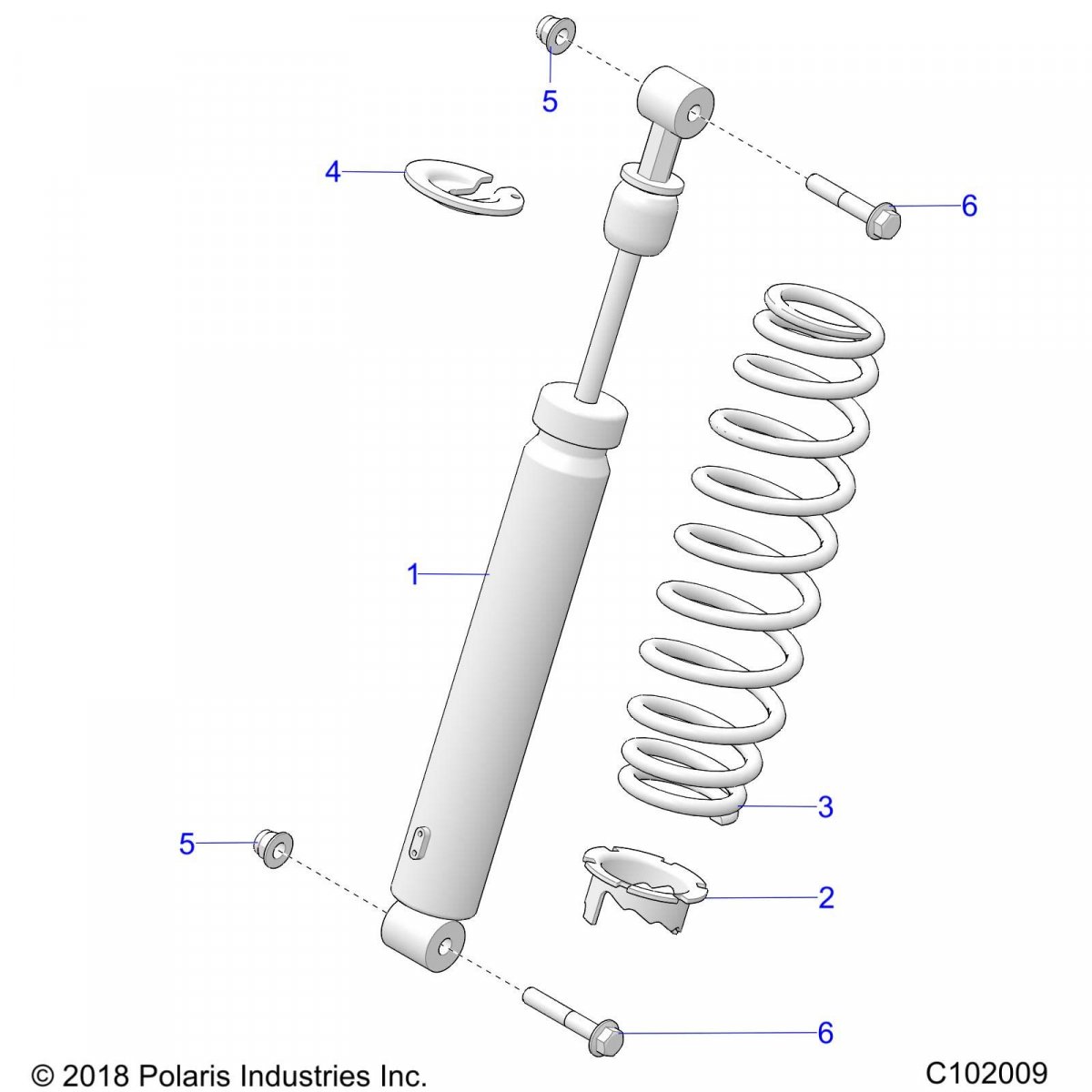 5
4
6
1
3
5
2
6
© 2018 Polaris Industries Inc.
C102009