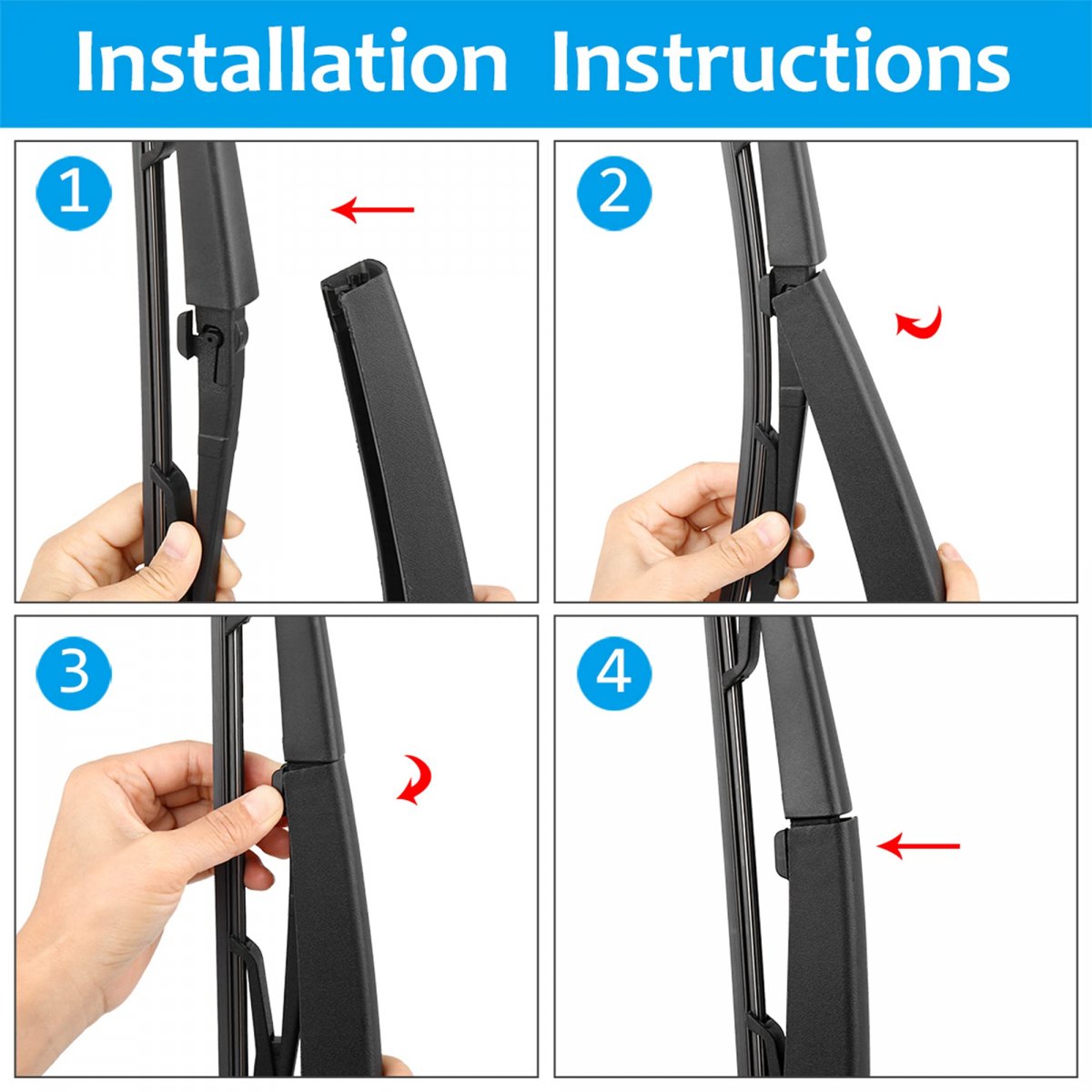 Installation Instructions

1

2

3

4