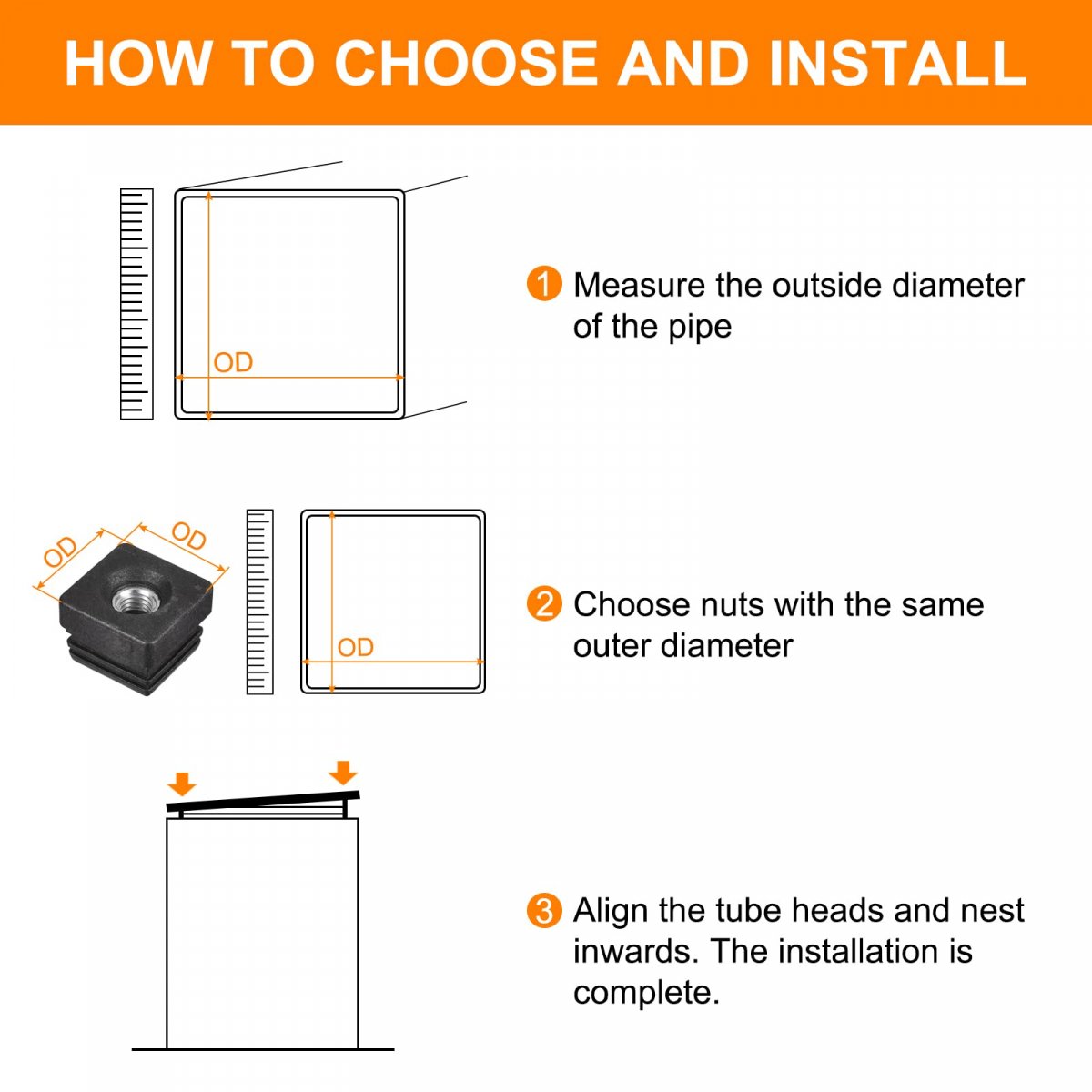 HOW TO CHOOSE AND INSTALL

OD

1 Measure the outside diameter of the pipe

OD

OD

OD

2 Choose nuts with the same outer diameter

3 Align the tube heads and nest inwards. The installation is complete.