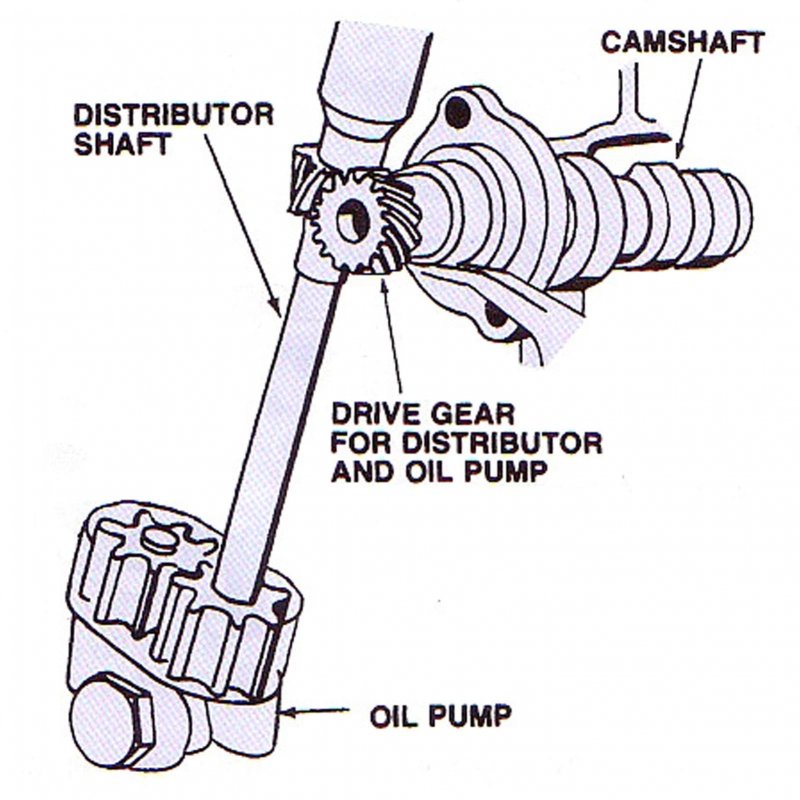 CAMSHAFT

DISTRIBUTOR SHAFT

DRIVE GEAR FOR DISTRIBUTOR AND OIL PUMP

OIL PUMP