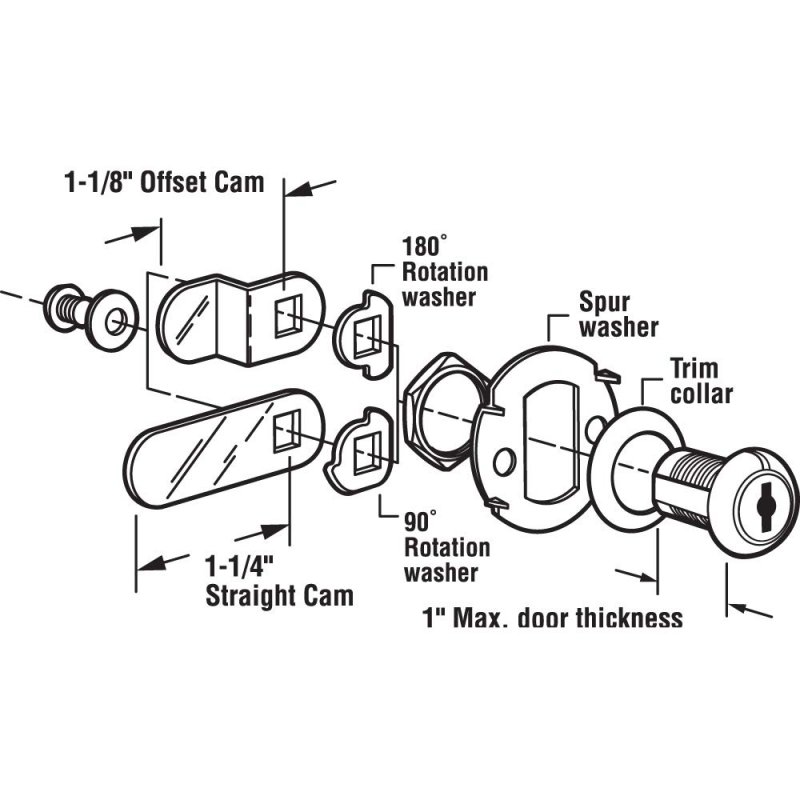 1-1/8" Offset Cam

180° Rotation washer

Spur washer

Trim collar

90° Rotation washer

1-1/4" Straight Cam

1" Max. door thickness