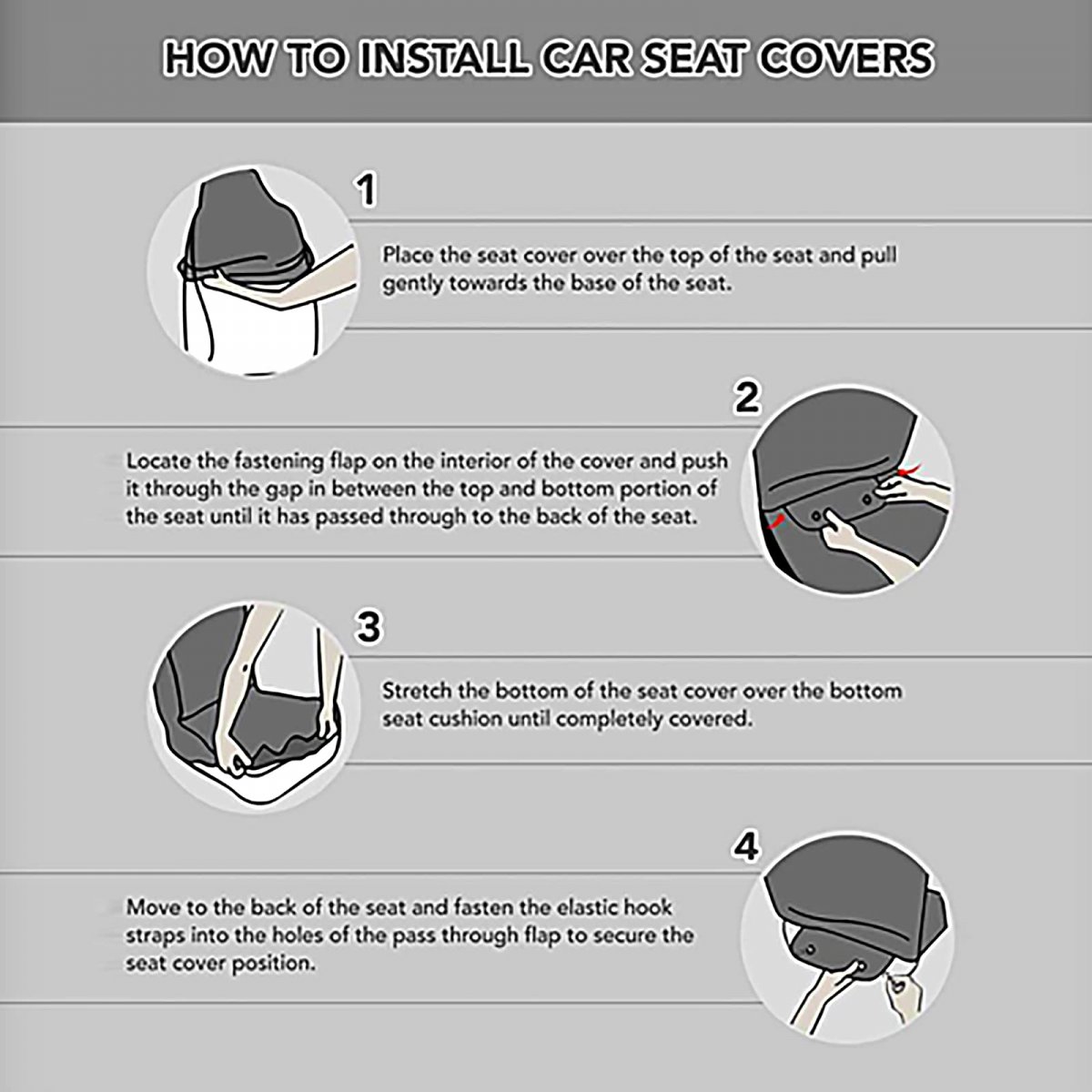 HOW TO INSTALL CAR SEAT COVERS

1

Place the seat cover over the top of the seat and pull gently towards the base of the seat.

2

Locate the fastening flap on the interior of the cover and push it through the gap in between the top and bottom portion of the seat until it has passed through to the back of the seat.

3

Stretch the bottom of the seat cover over the bottom seat cushion until completely covered.

4

Move to the back of the seat and fasten the elastic hook straps into the holes of the pass through flap to secure the seat cover position.