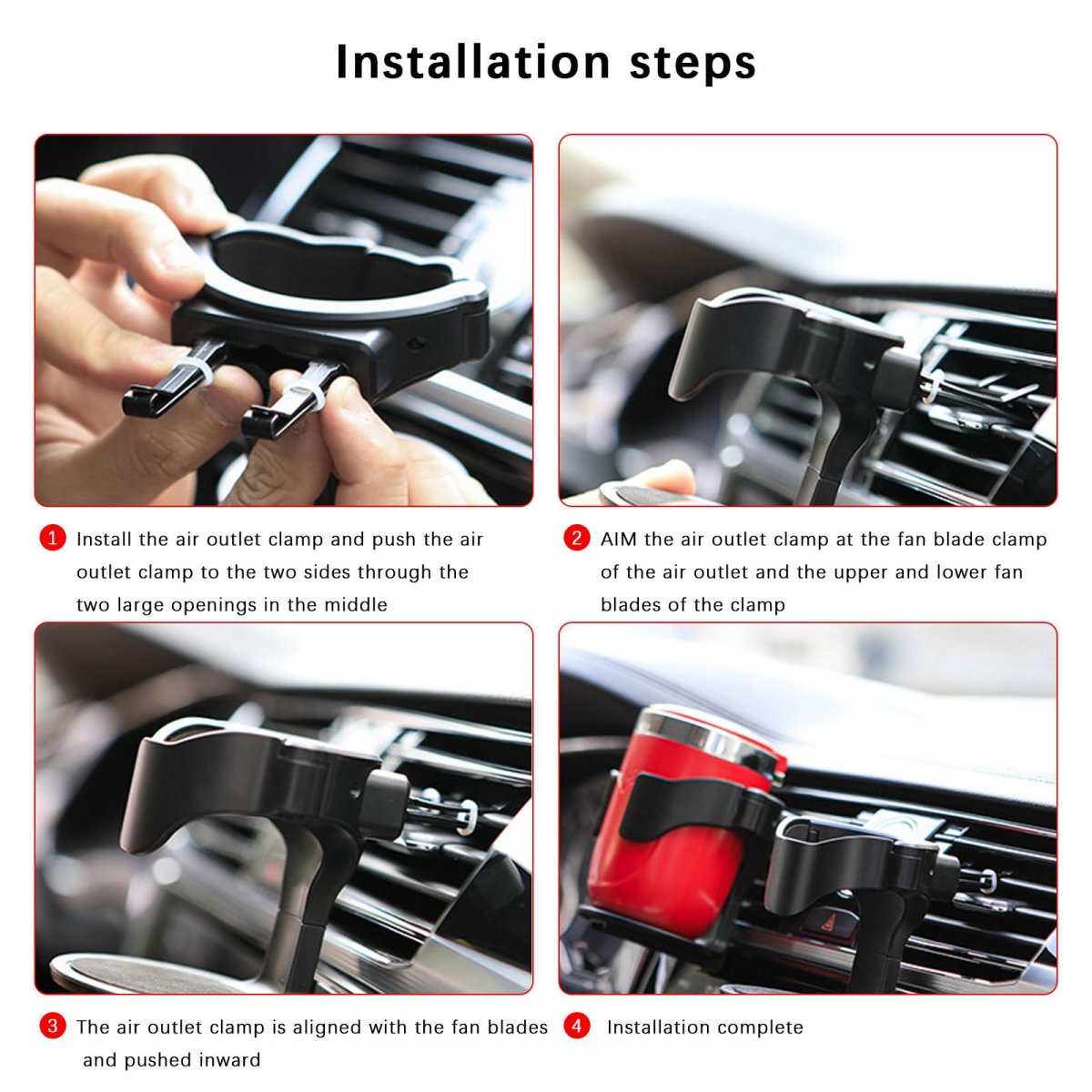 Installation steps

1 Install the air outlet clamp and push the air outlet clamp to the two sides through the two large openings in the middle

2 AIM the air outlet clamp at the fan blade clamp of the air outlet and the upper and lower fan blades of the clamp

3 The air outlet clamp is aligned with the fan blades and pushed inward

4 Installation complete