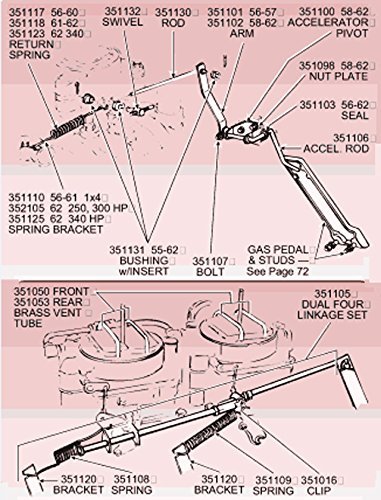 351117 56-60
351118 61-62
351123 62 340
RETURN
SPRING

351132
SWIVEL

351130
ROD

351101 56-57
351102 58-62
ARM

351100 58-62
ACCELERATOR
PIVOT

351098 58-62
NUT PLATE

351103 56-62
SEAL

351106
ACCEL. ROD

351110 56-61 1x4
352105 62 250, 300 HP
351125 62 340 HP
SPRING BRACKET

351131 55-62
BUSHING
w/INSERT

351107
BOLT

GAS PEDAL
& STUDS —
See Page 72

351050 FRONT
351053 REAR
BRASS VENT
TUBE

351105
DUAL FOUR
LINKAGE SET

351120
BRACKET

351108
SPRING

351120
BRACKET

351109
SPRING

351016
CLIP