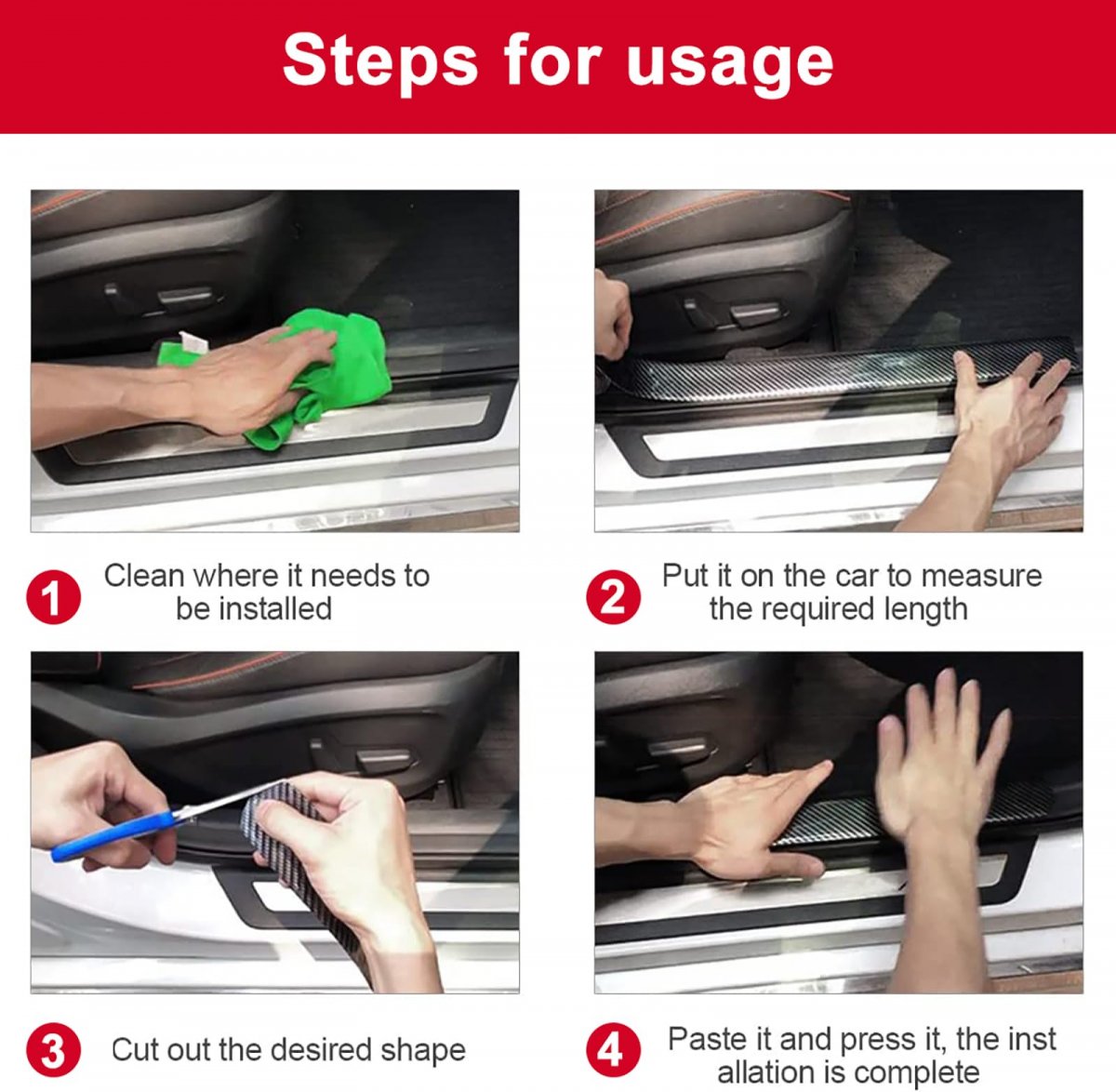 Steps for usage

1 Clean where it needs to be installed

2 Put it on the car to measure the required length

3 Cut out the desired shape

4 Paste it and press it, the inst allation is complete