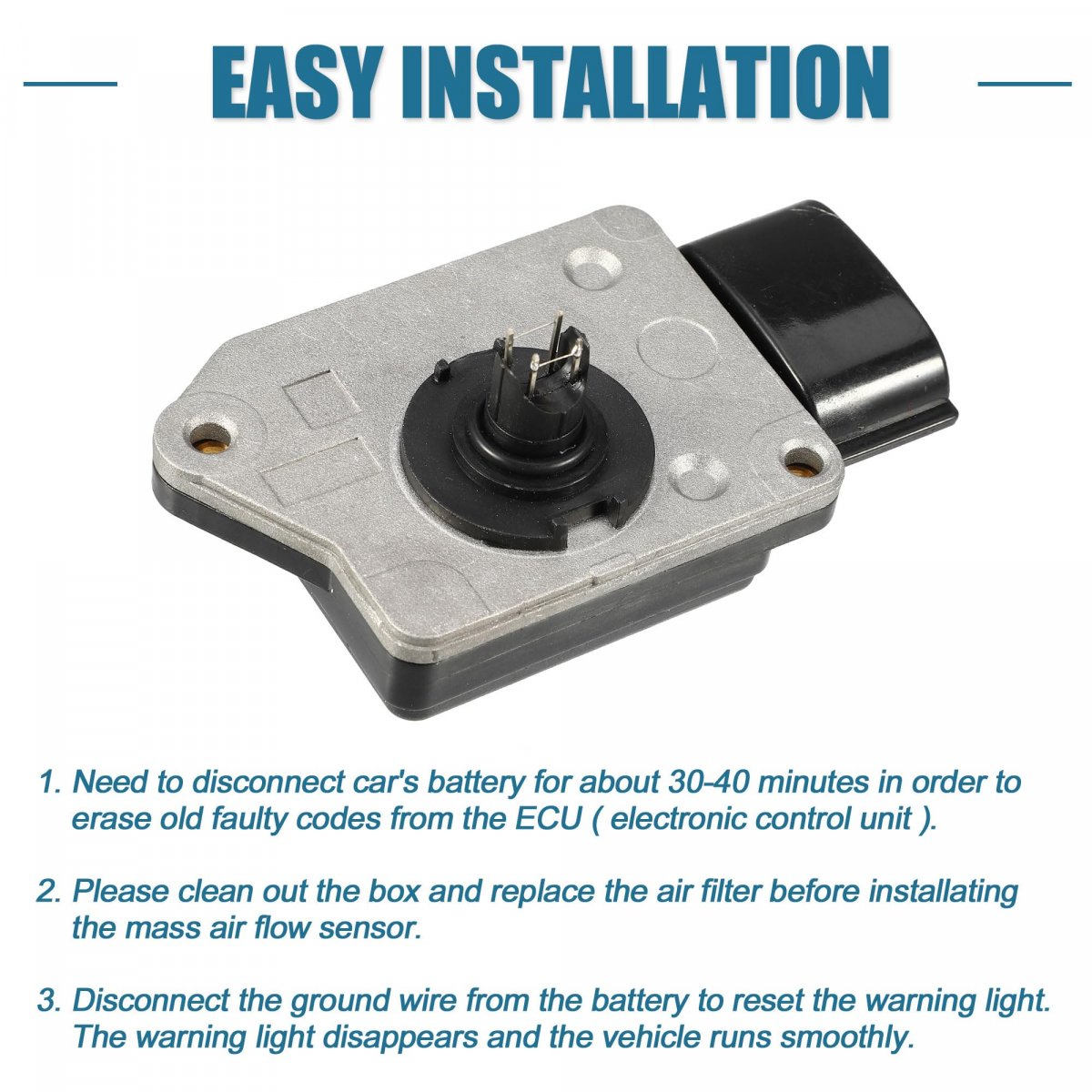 EASY INSTALLATION

1. Need to disconnect car's battery for about 30-40 minutes in order to erase old faulty codes from the ECU ( electronic control unit ).

2. Please clean out the box and replace the air filter before installating the mass air flow sensor.

3. Disconnect the ground wire from the battery to reset the warning light. The warning light disappears and the vehicle runs smoothly.