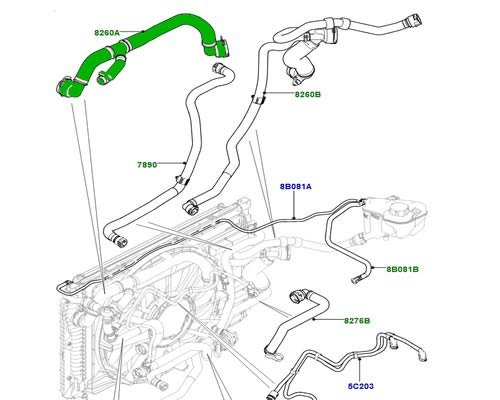 8260A
8260B
7890
8B081A
8B081B
8276B
5C203