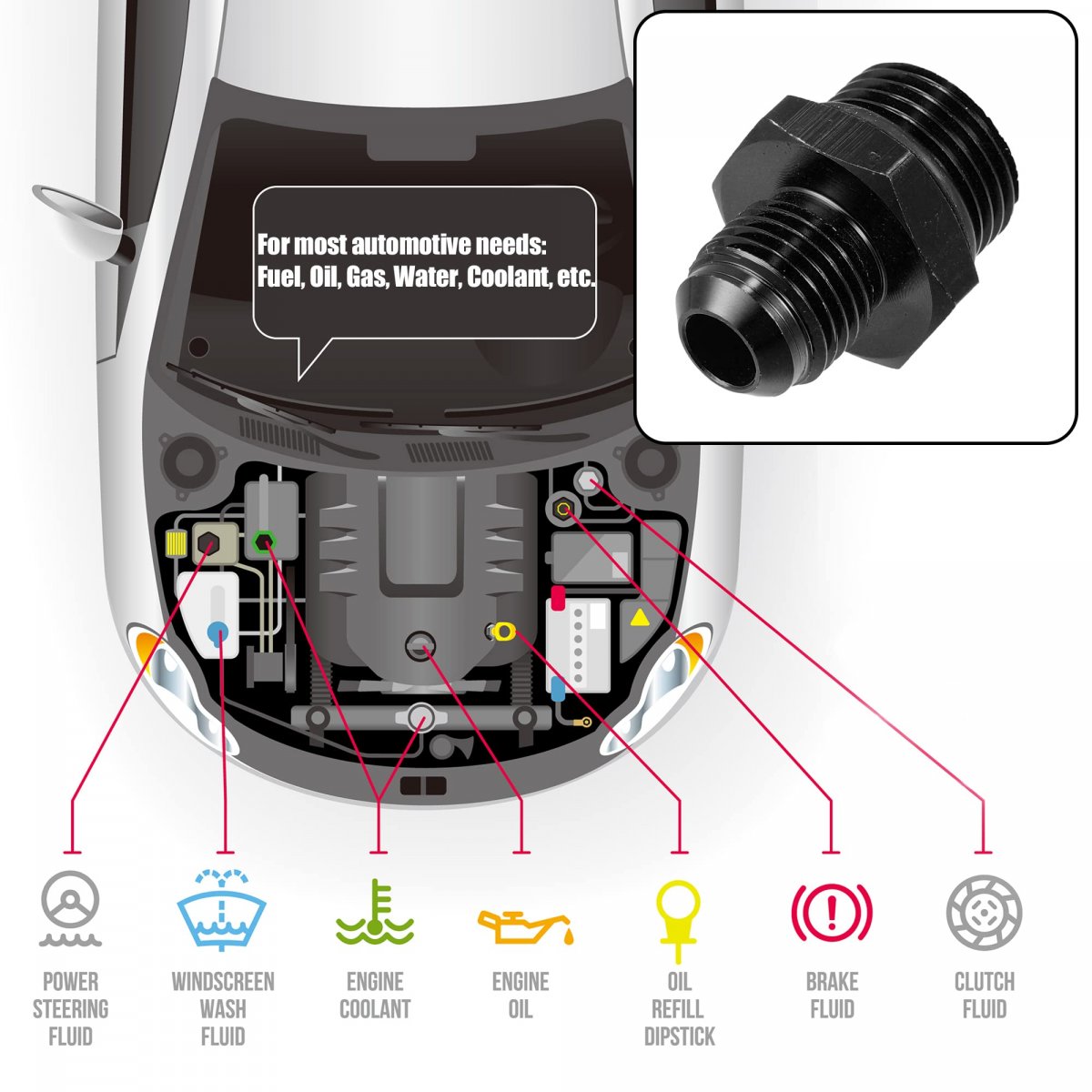 For most automotive needs:
Fuel, Oil, Gas, Water, Coolant, etc.

POWER STEERING FLUID

WINDSCREEN WASH FLUID

ENGINE COOLANT

ENGINE OIL

OIL REFILL DIPSTICK

BRAKE FLUID

CLUTCH FLUID