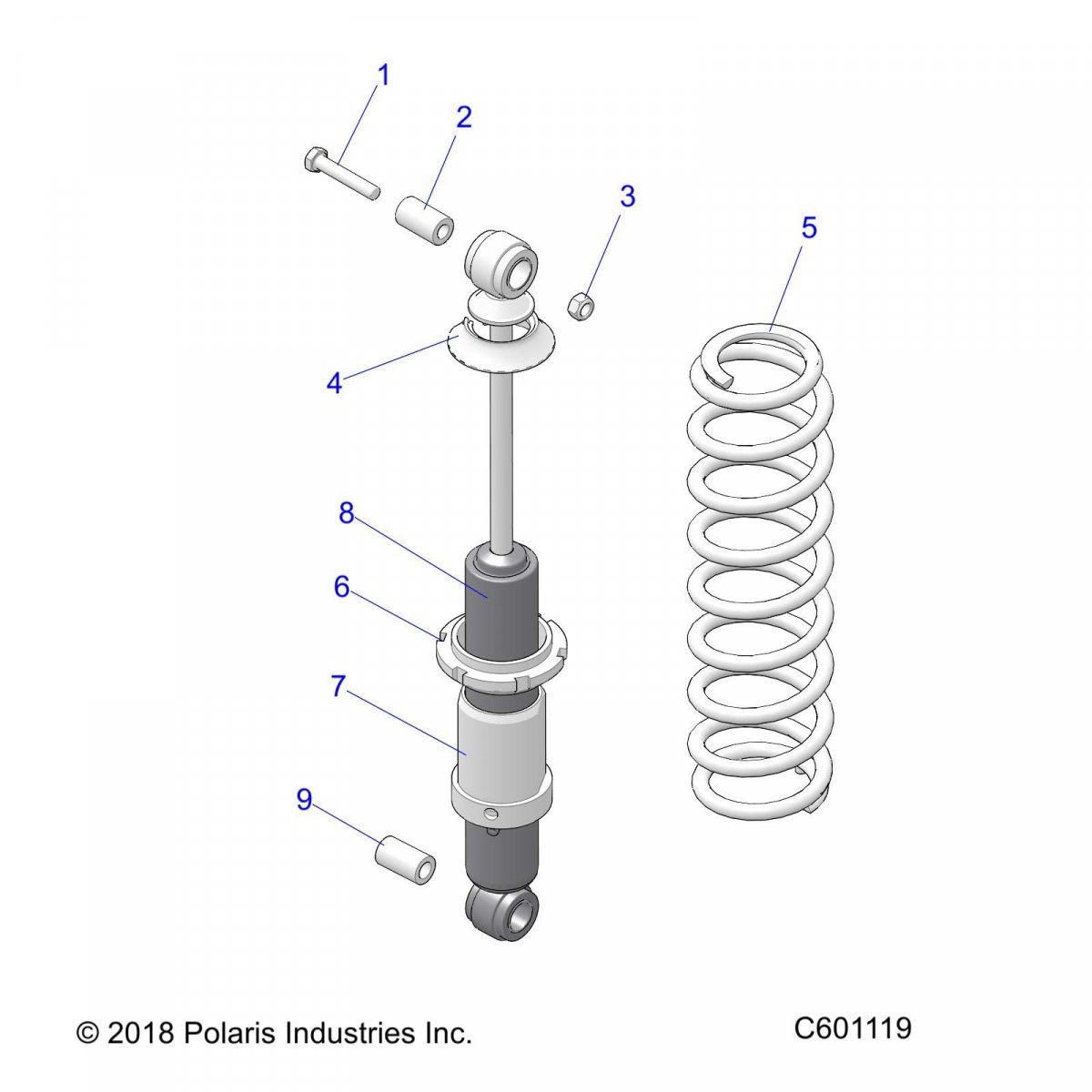 1
2
3
5
4
8
6
7
9

© 2018 Polaris Industries Inc.

C601119