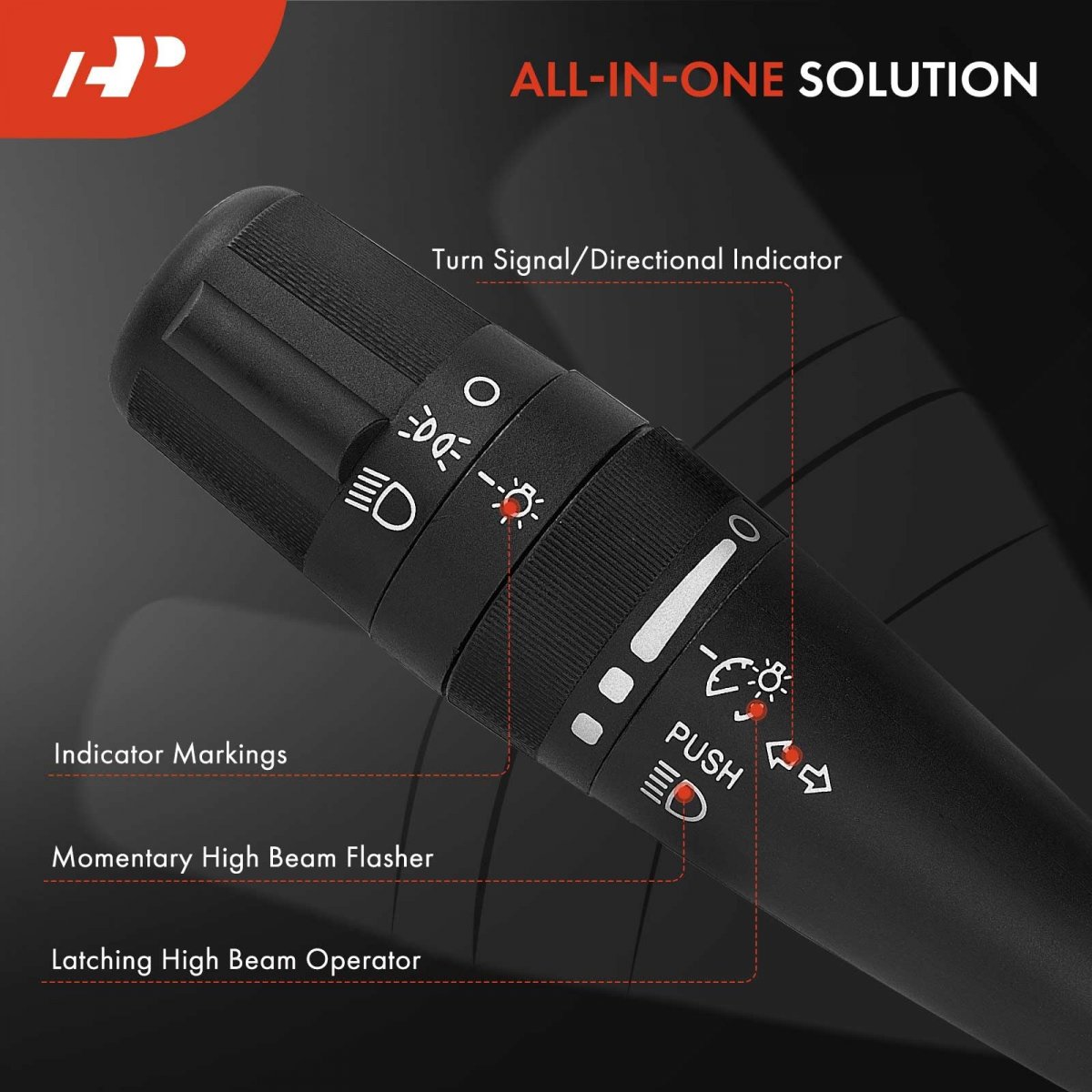 AP

ALL-IN-ONE SOLUTION

Turn Signal/Directional Indicator

O

O

PUSH

Indicator Markings

Momentary High Beam Flasher

Latching High Beam Operator