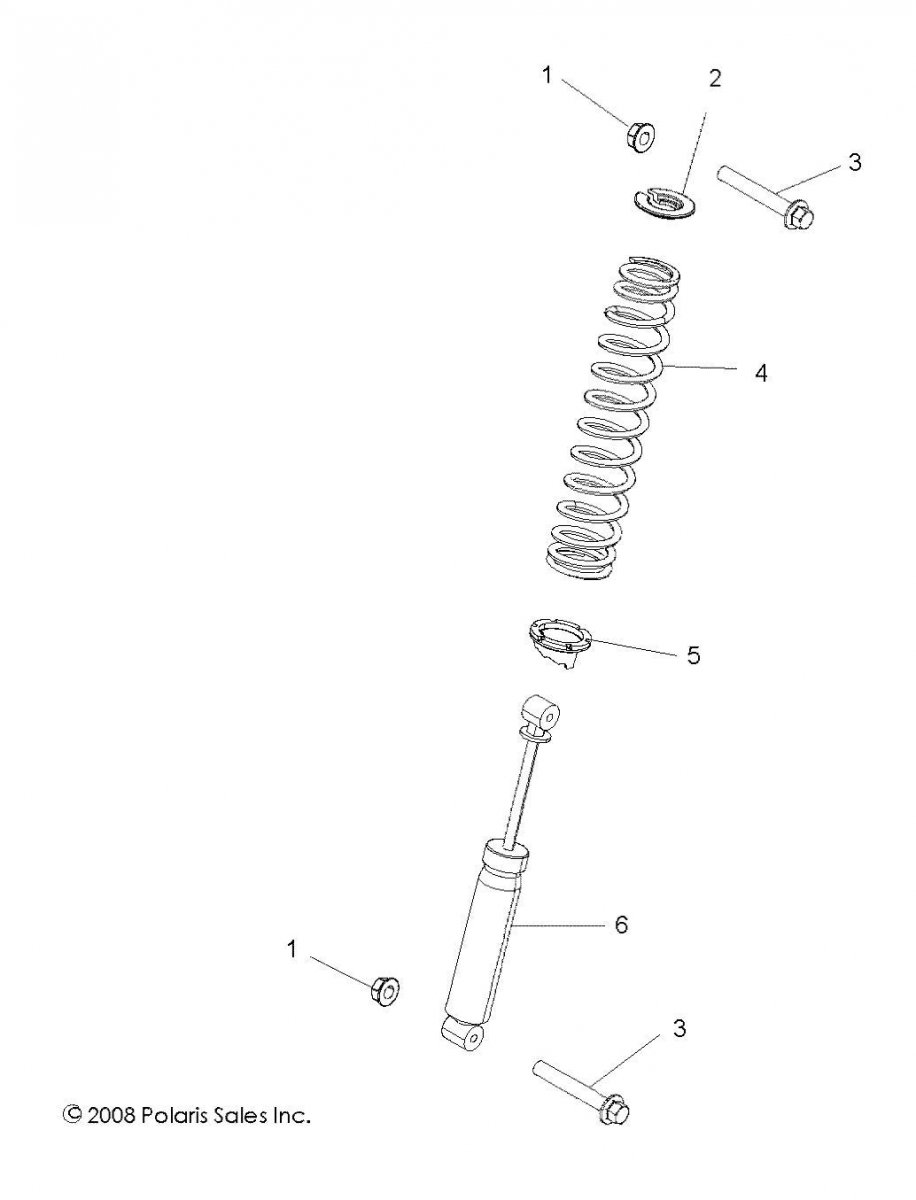 1
2
3
4
5
6
1
3
© 2008 Polaris Sales Inc.