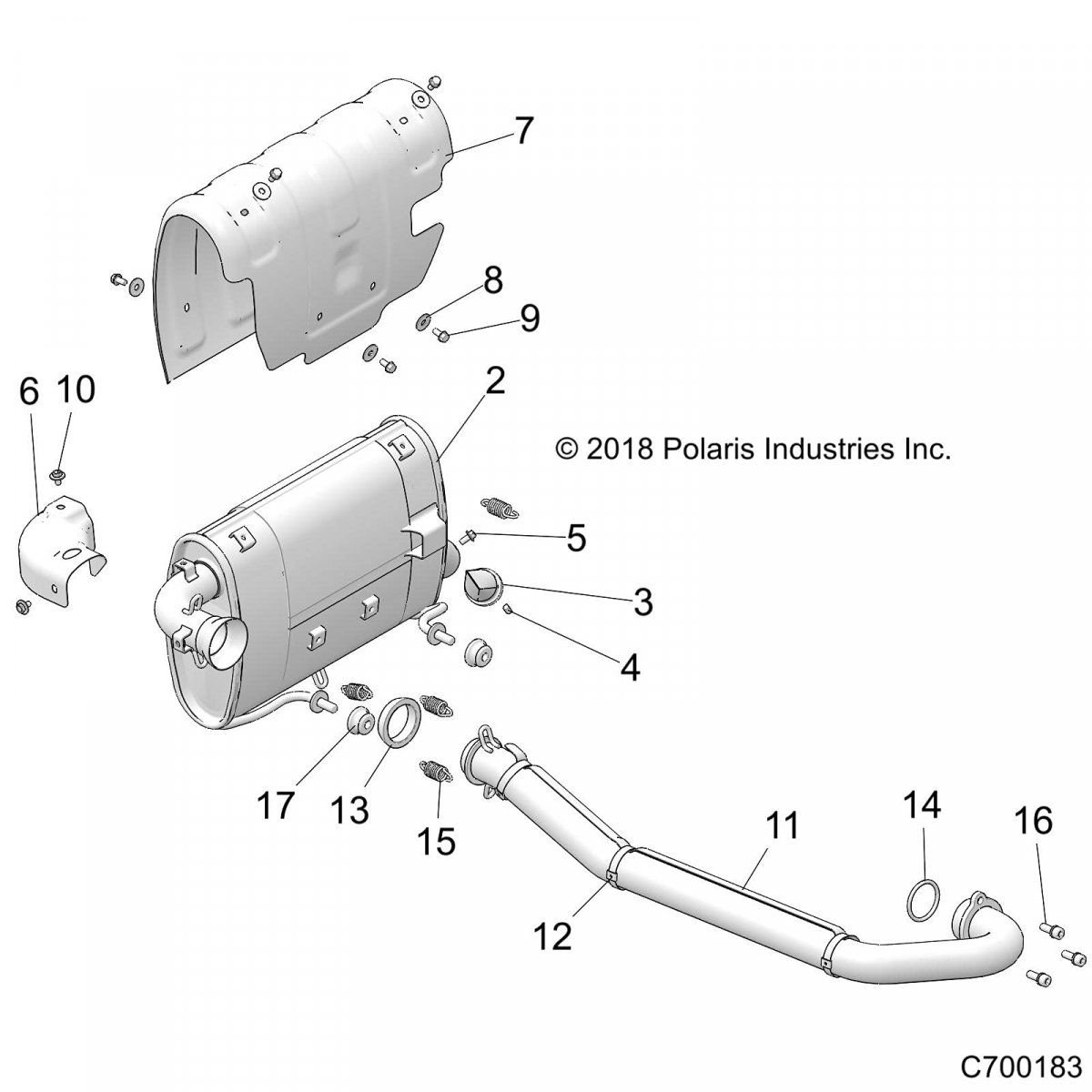 7

8

9

6 10

2

© 2018 Polaris Industries Inc.

5

3

4

17 13 15

11

14

16

12

C700183