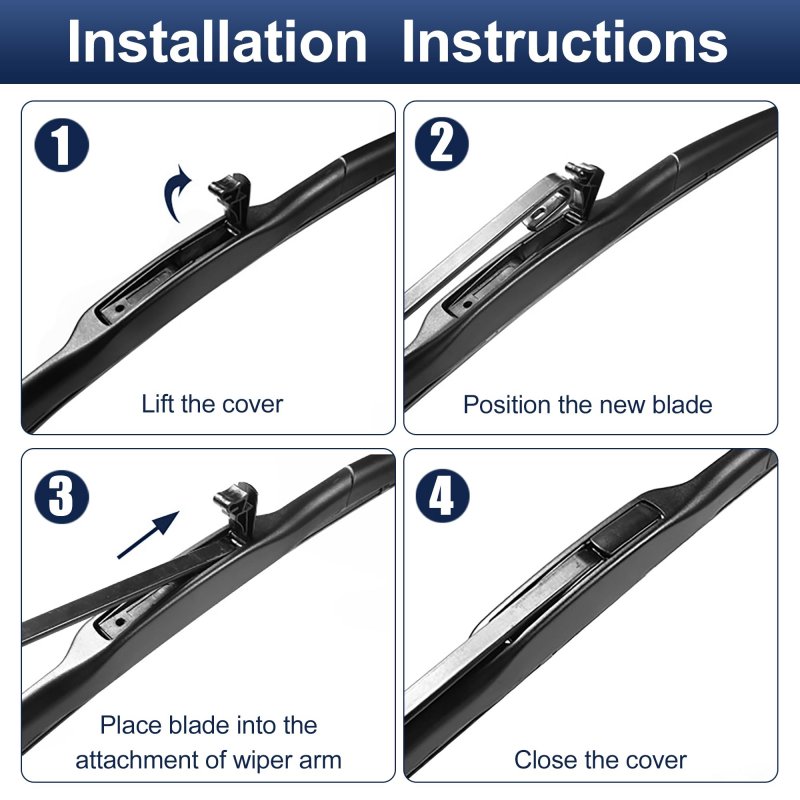 Installation Instructions

1

Lift the cover

2

Position the new blade

3

Place blade into the attachment of wiper arm

4

Close the cover