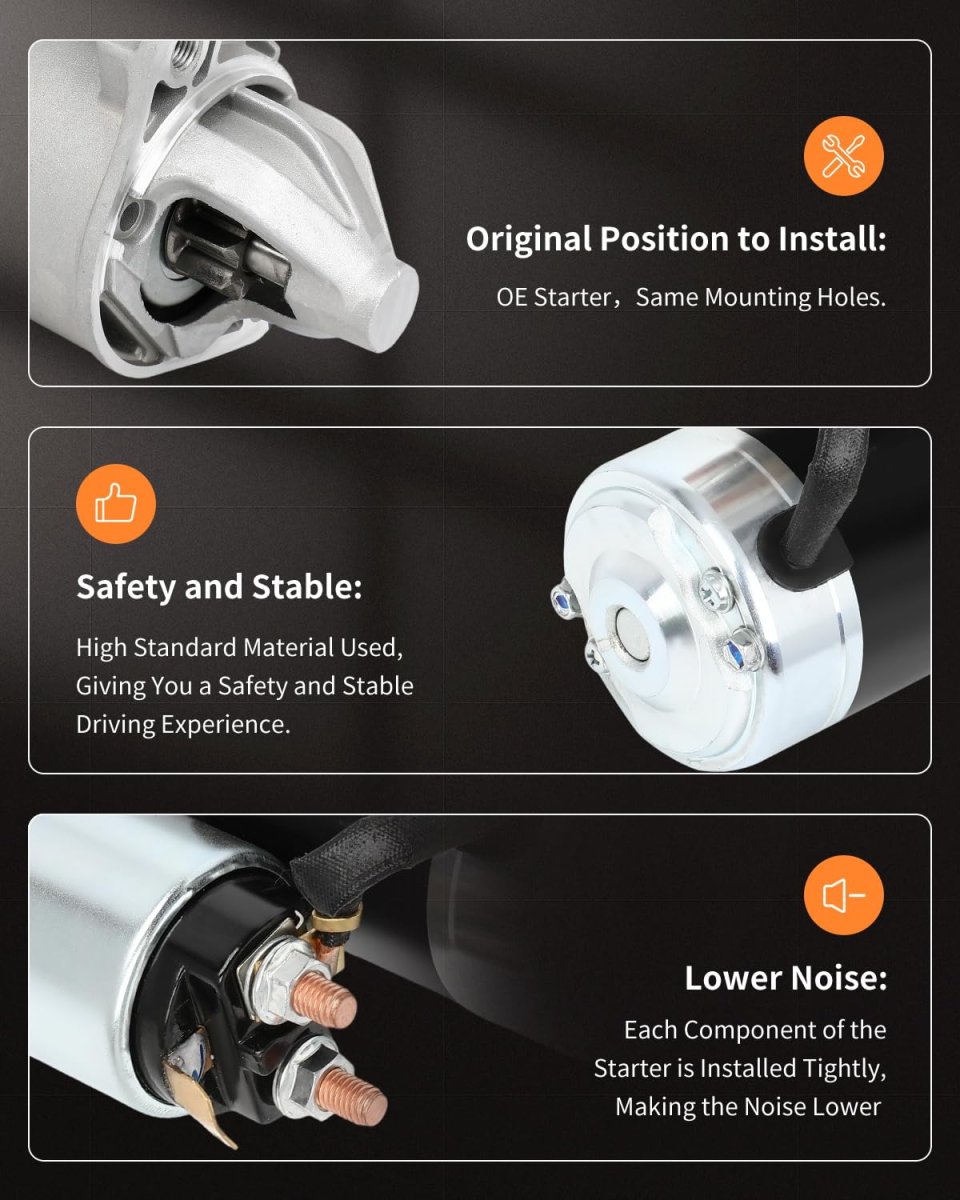 Original Position to Install:

OE Starter，Same Mounting Holes.

Safety and Stable:

High Standard Material Used, Giving You a Safety and Stable Driving Experience.

Lower Noise:

Each Component of the Starter is Installed Tightly, Making the Noise Lower