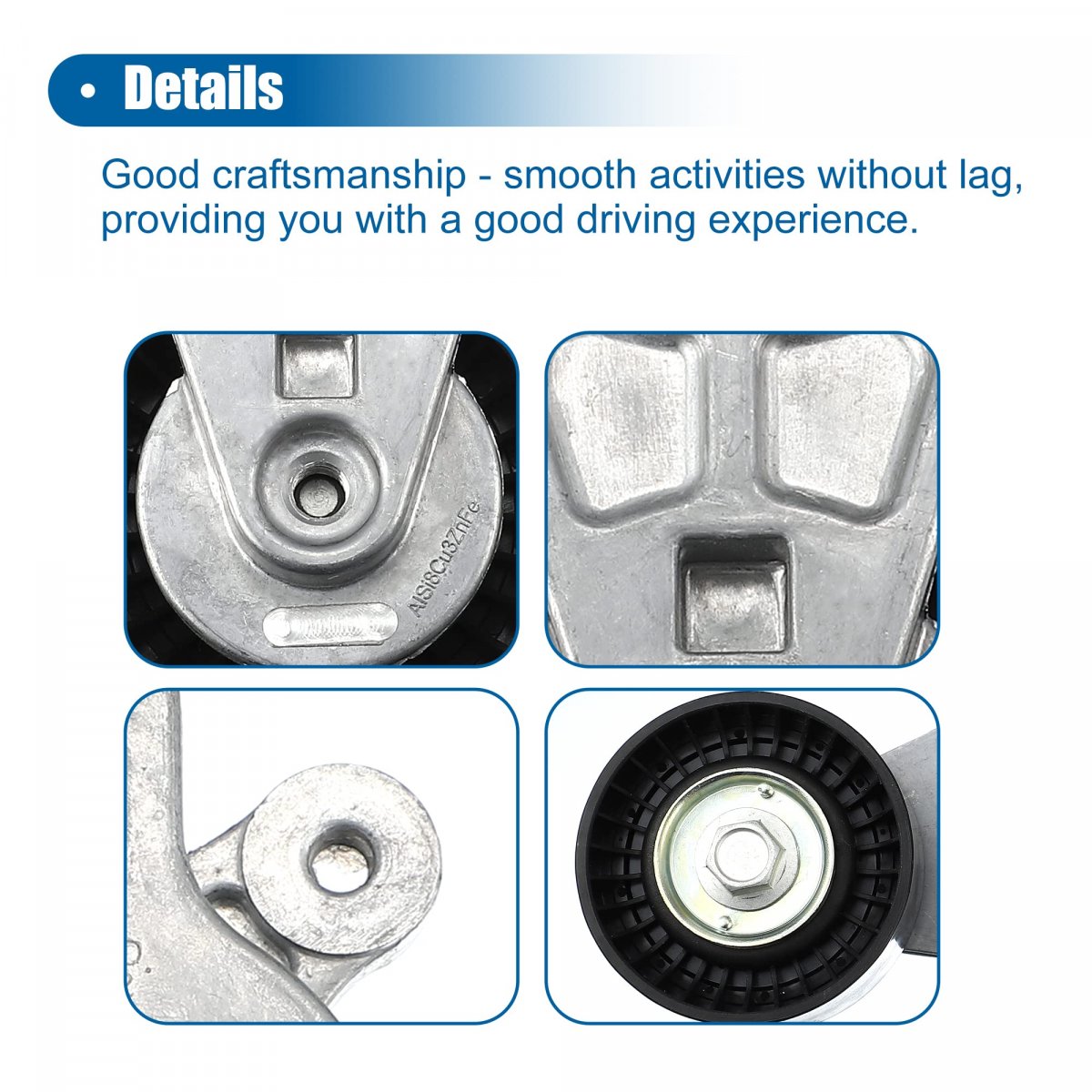 • Details

Good craftsmanship - smooth activities without lag, providing you with a good driving experience.

AlSi8Cu3ZnFe