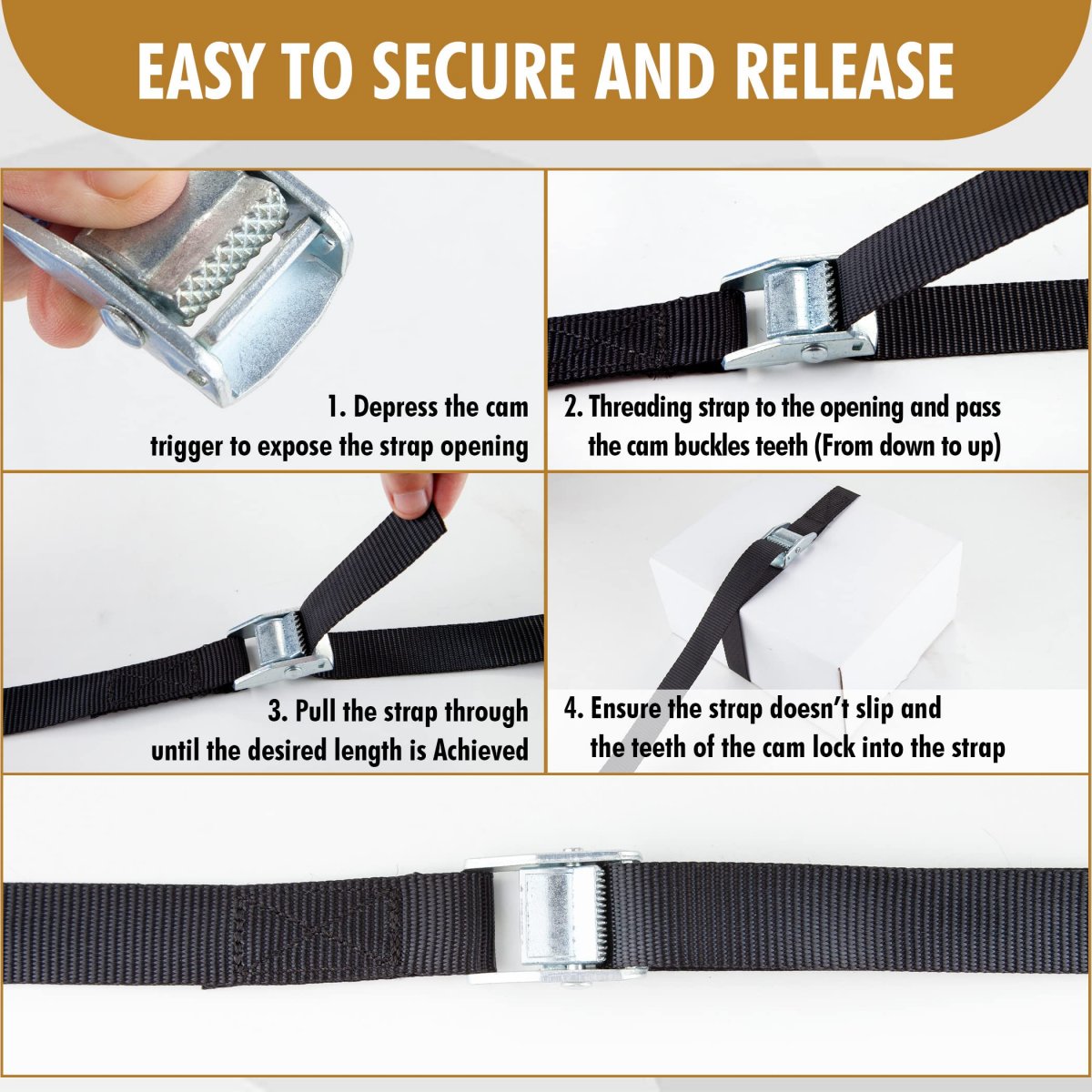 EASY TO SECURE AND RELEASE

1. Depress the cam trigger to expose the strap opening

2. Threading strap to the opening and pass the cam buckles teeth (From down to up)

3. Pull the strap through until the desired length is Achieved

4. Ensure the strap doesn't slip and the teeth of the cam lock into the strap