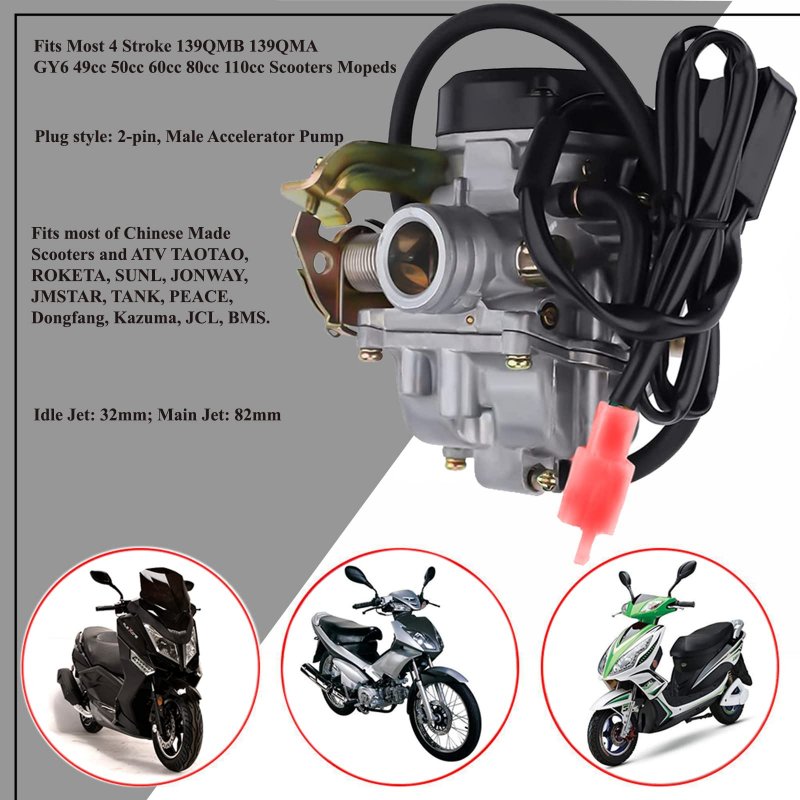 Fits Most 4 Stroke 139QMB 139QMA GY6 49cc 50cc 60cc 80cc 110cc Scooters Mopeds

Plug style: 2-pin, Male Accelerator Pump

Fits most of Chinese Made Scooters and ATV TAOTAO, ROKETA, SUNL, JONWAY, JMSTAR, TANK, PEACE, Dongfang, Kazuma, JCL, BMS.

Idle Jet: 32mm; Main Jet: 82mm