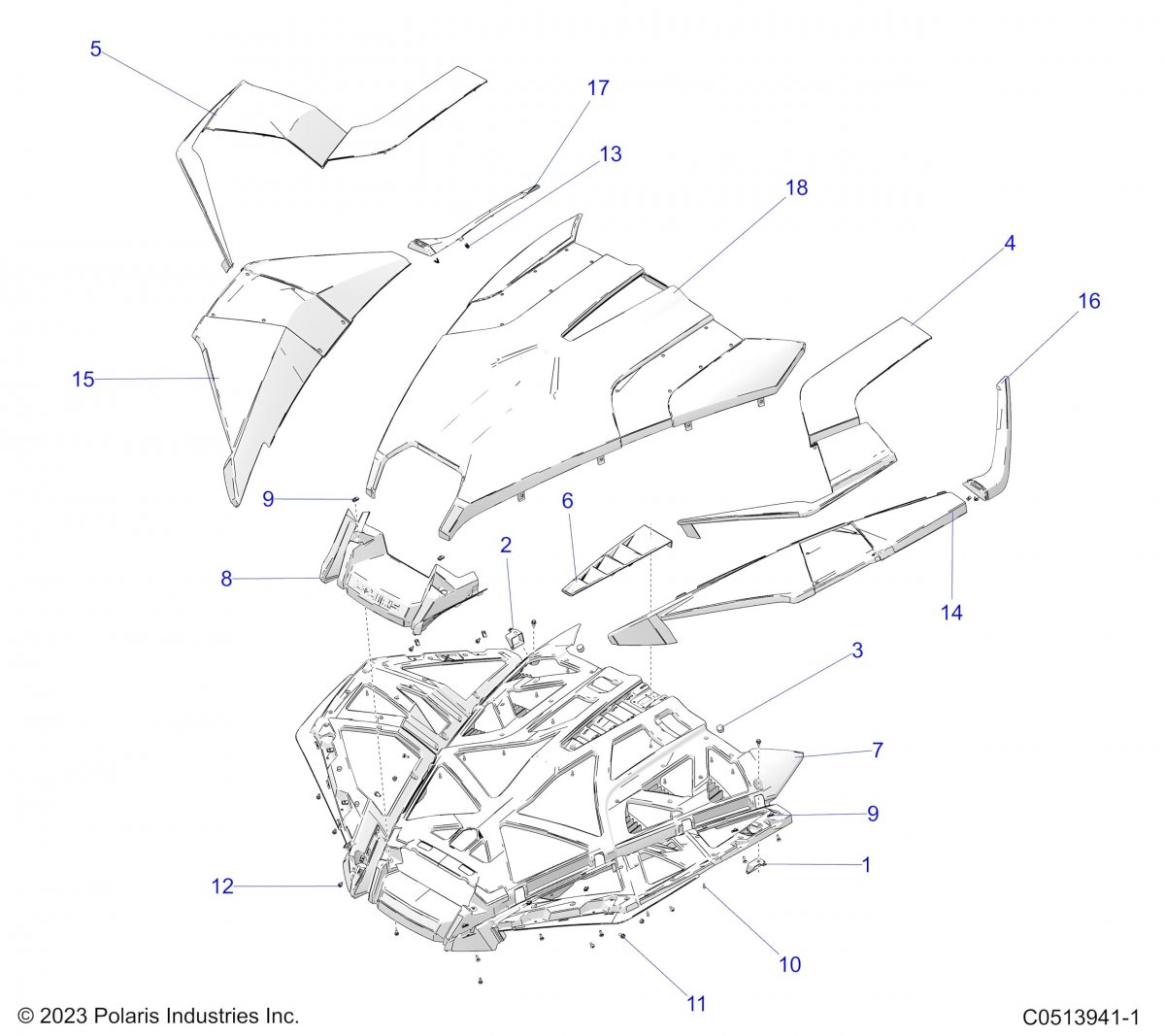 5
17
13
18
4
16
15
9
6
2
8
14
3
7
9
1
12
10
11

© 2023 Polaris Industries Inc.
C0513941-1