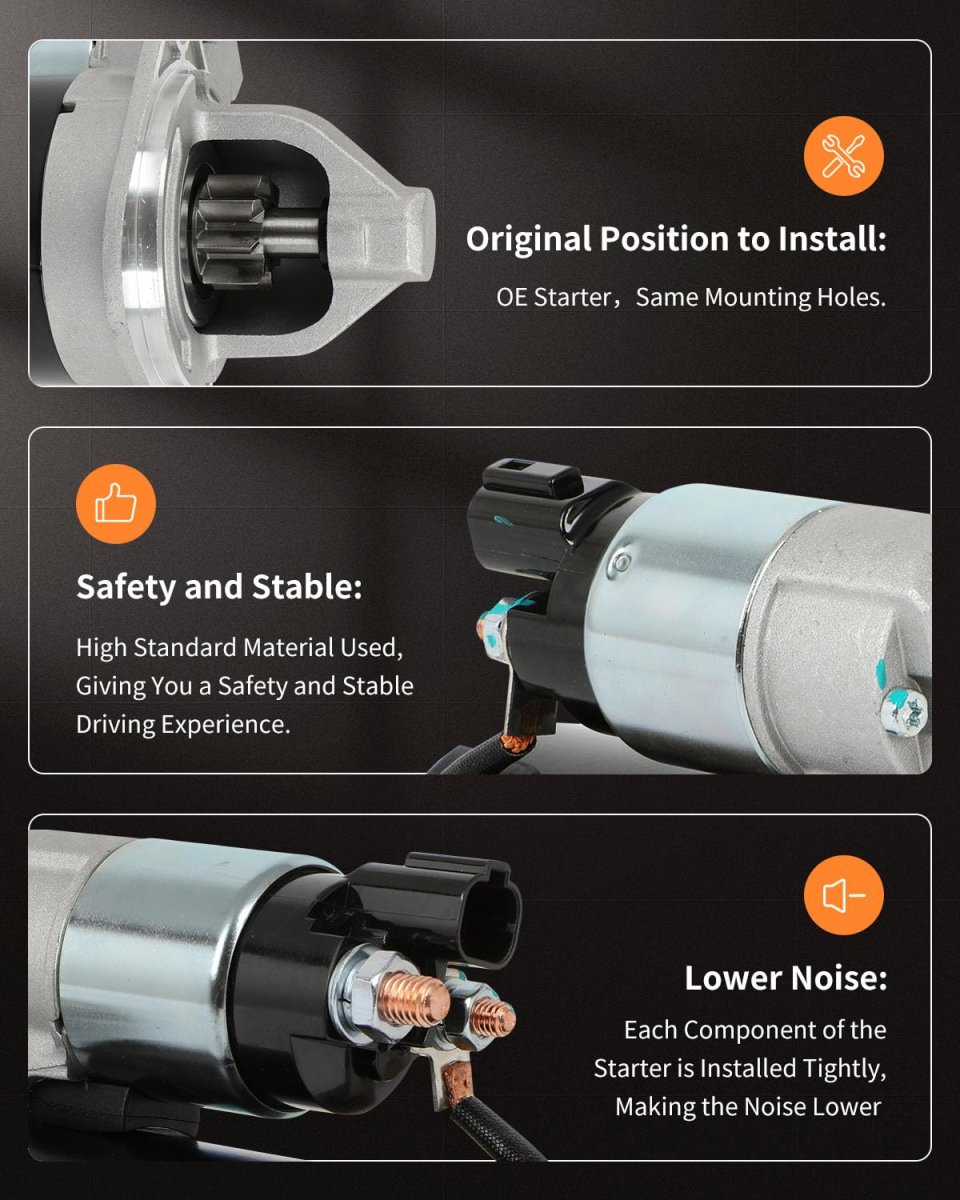 Original Position to Install:

OE Starter，Same Mounting Holes.

Safety and Stable:

High Standard Material Used, Giving You a Safety and Stable Driving Experience.

Lower Noise:

Each Component of the Starter is Installed Tightly, Making the Noise Lower