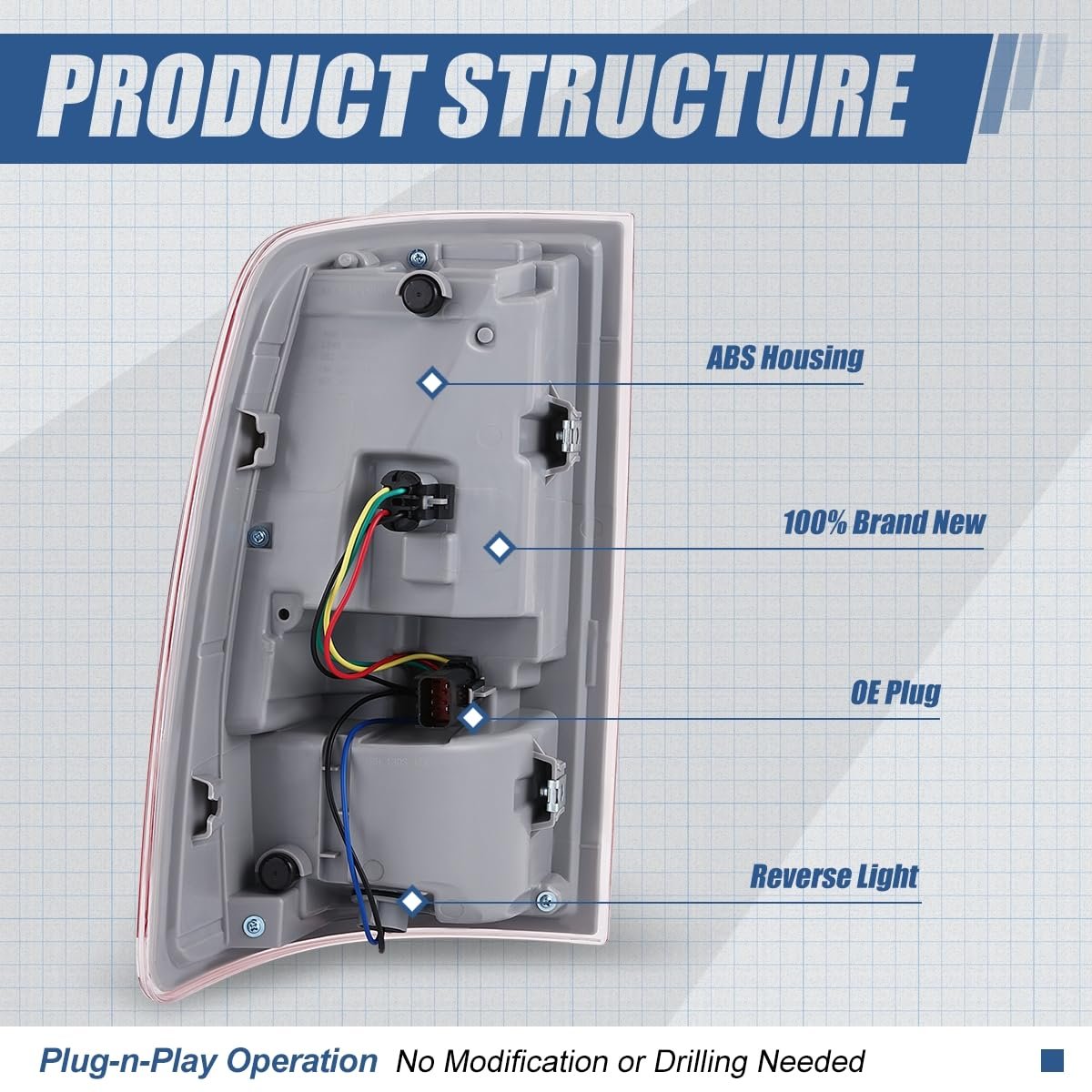 PRODUCT STRUCTURE

ABS Housing

100% Brand New

OE Plug

Reverse Light

Plug-n-Play Operation No Modification or Drilling Needed