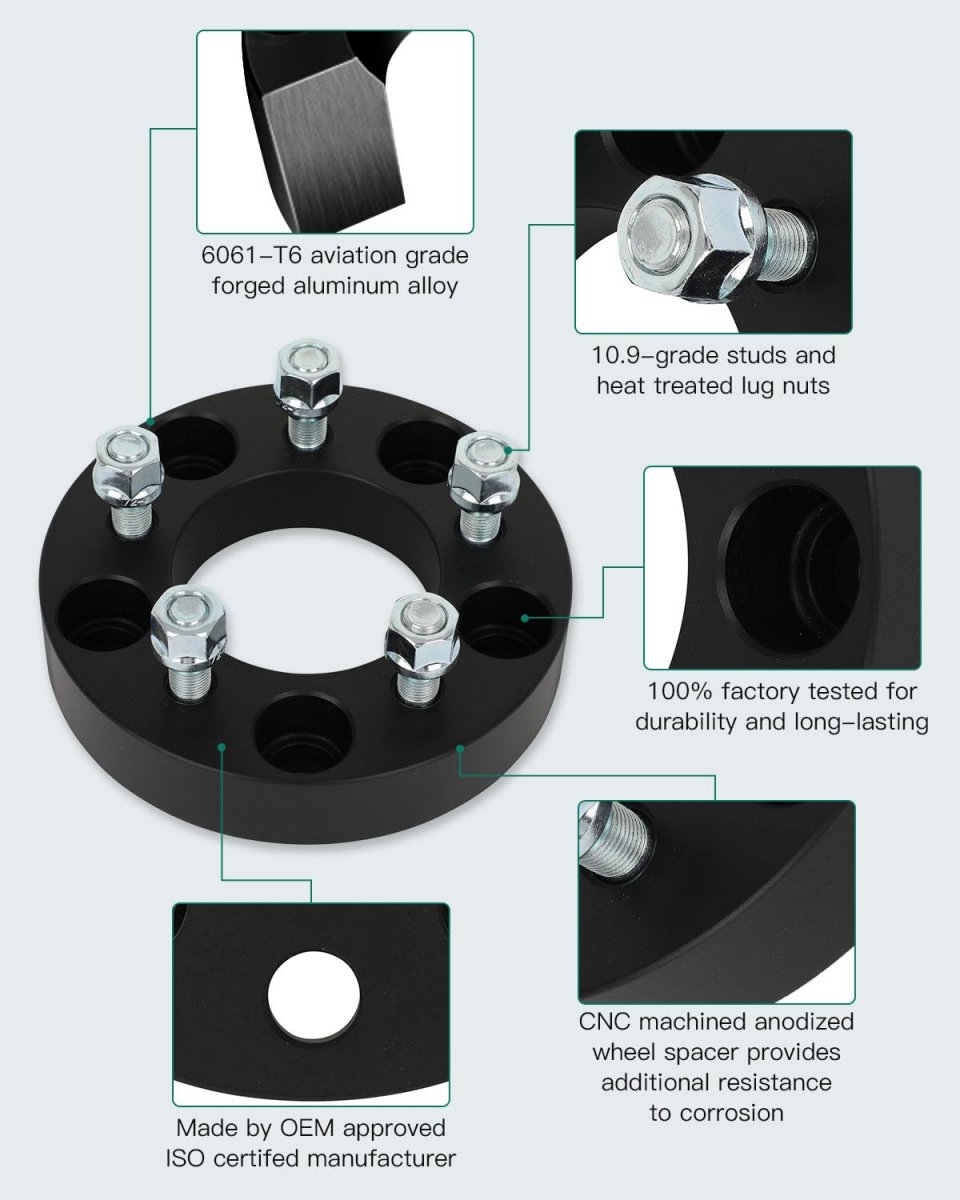 6061–T6 aviation grade forged aluminum alloy

10.9–grade studs and heat treated lug nuts

100% factory tested for durability and long–lasting

CNC machined anodized wheel spacer provides additional resistance to corrosion

Made by OEM approved ISO certifed manufacturer