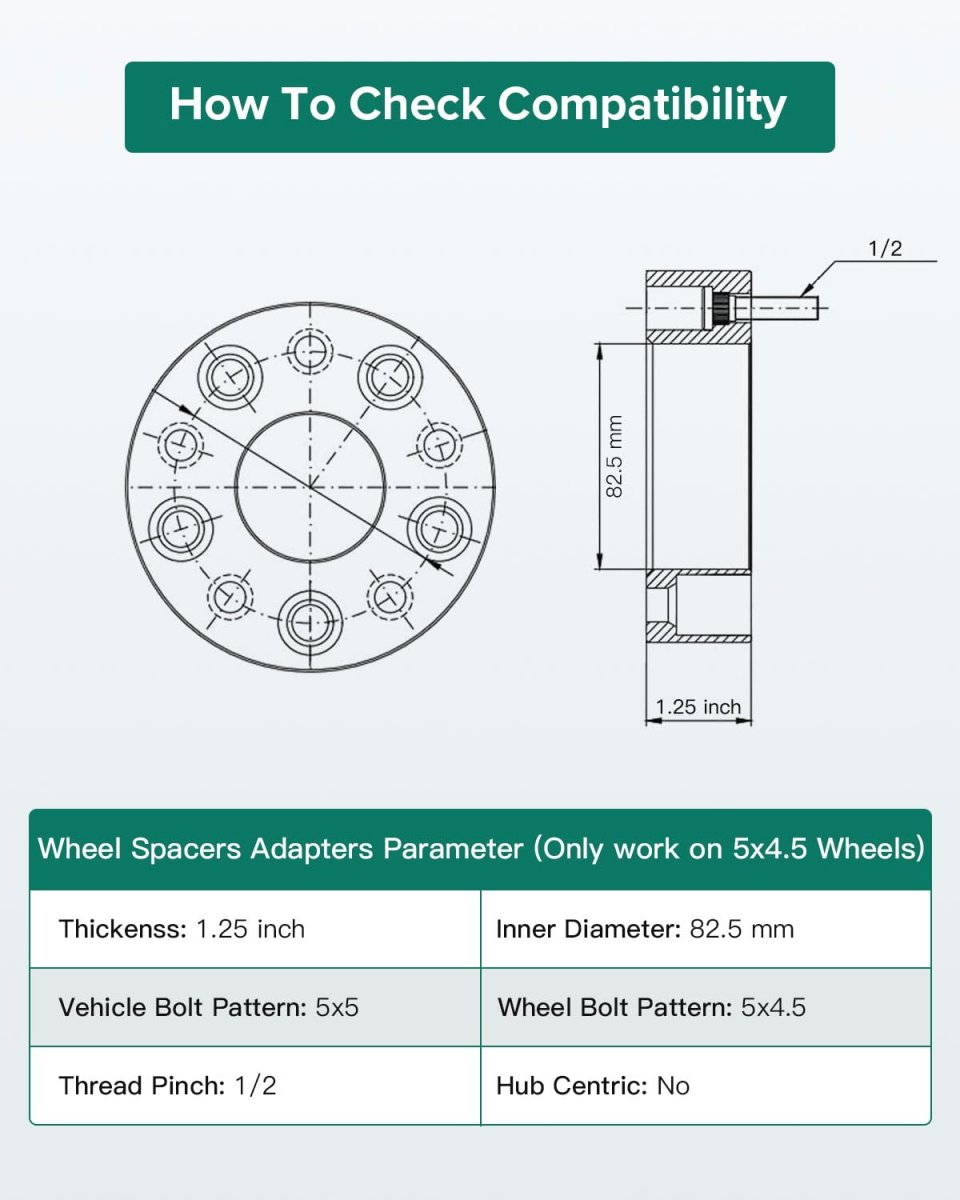 How To Check Compatibility

1/2

82.5 mm

1.25 inch

| Wheel Spacers Adapters Parameter (Only work on 5x4.5 Wheels) | |
|---|---|
| Thickenss: 1.25 inch | Inner Diameter: 82.5 mm |
| Vehicle Bolt Pattern: 5x5 | Wheel Bolt Pattern: 5x4.5 |
| Thread Pinch: 1/2 | Hub Centric: No |