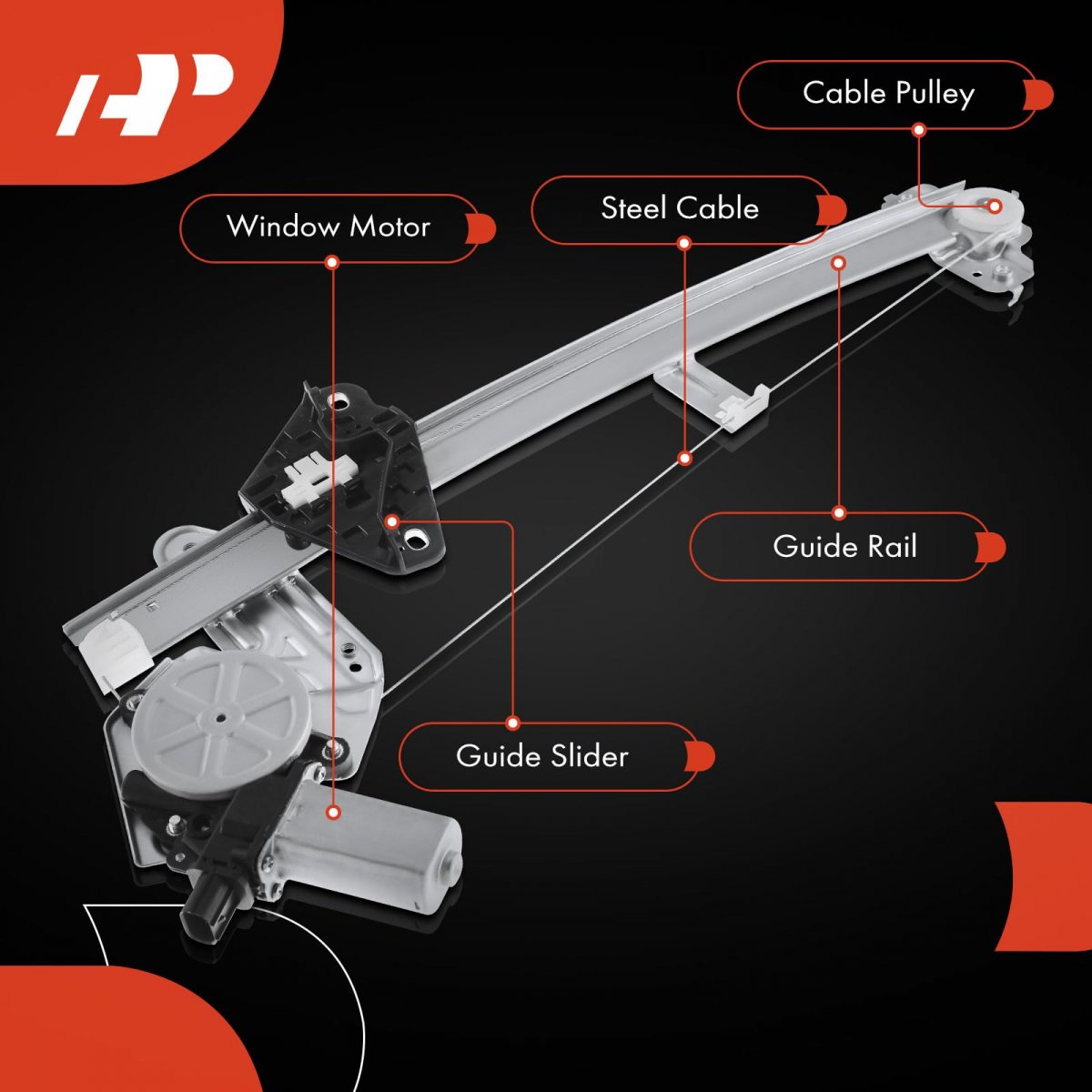 Cable Pulley

Steel Cable

Window Motor

Guide Rail

Guide Slider