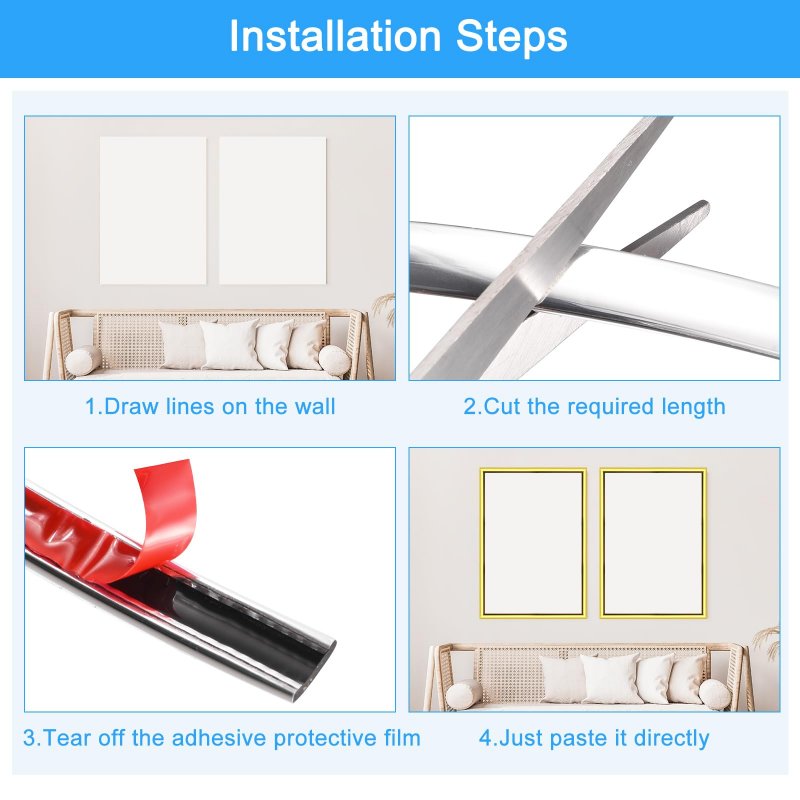 Installation Steps

1.Draw lines on the wall

2.Cut the required length

3.Tear off the adhesive protective film

4.Just paste it directly