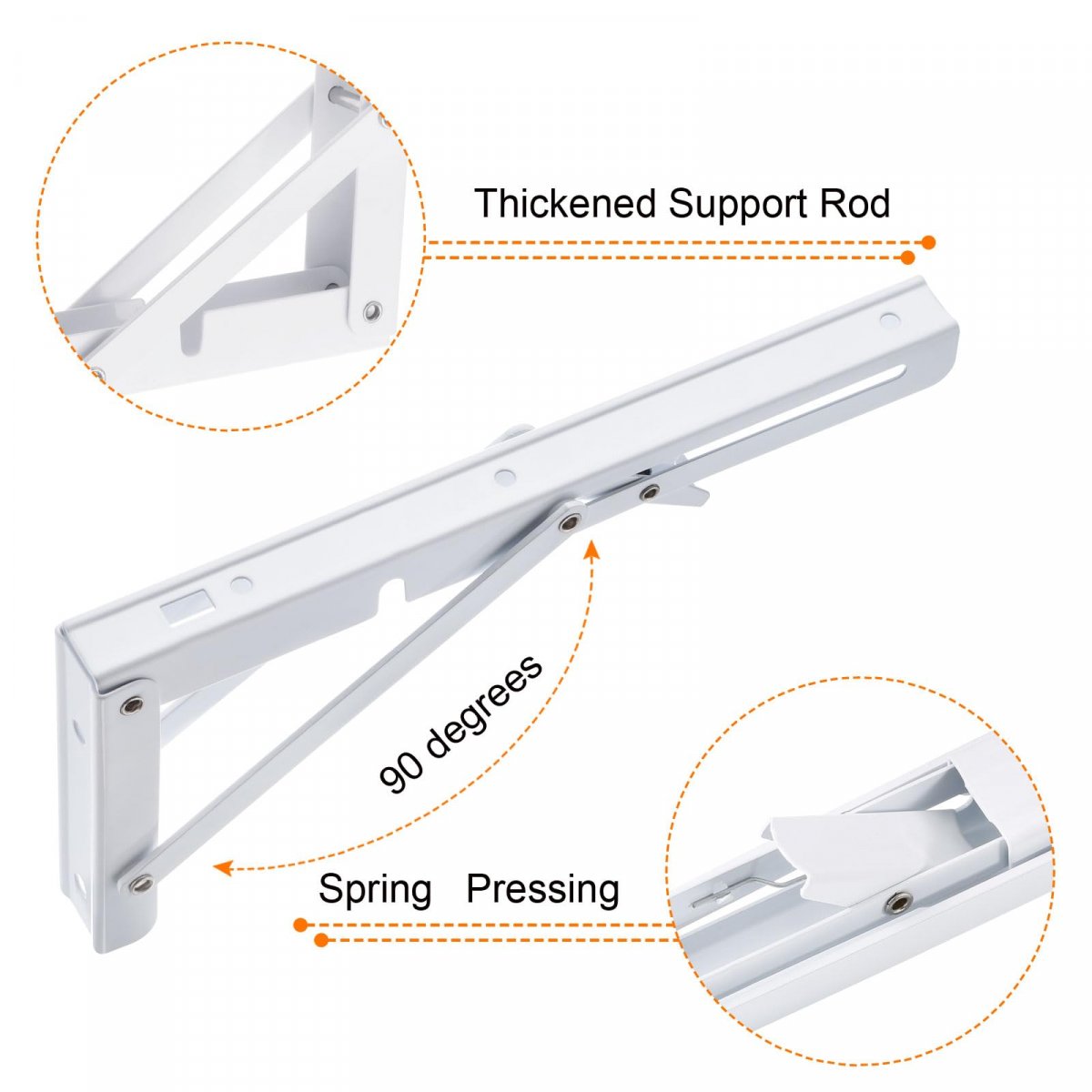 Thickened Support Rod

90 degrees

Spring Pressing