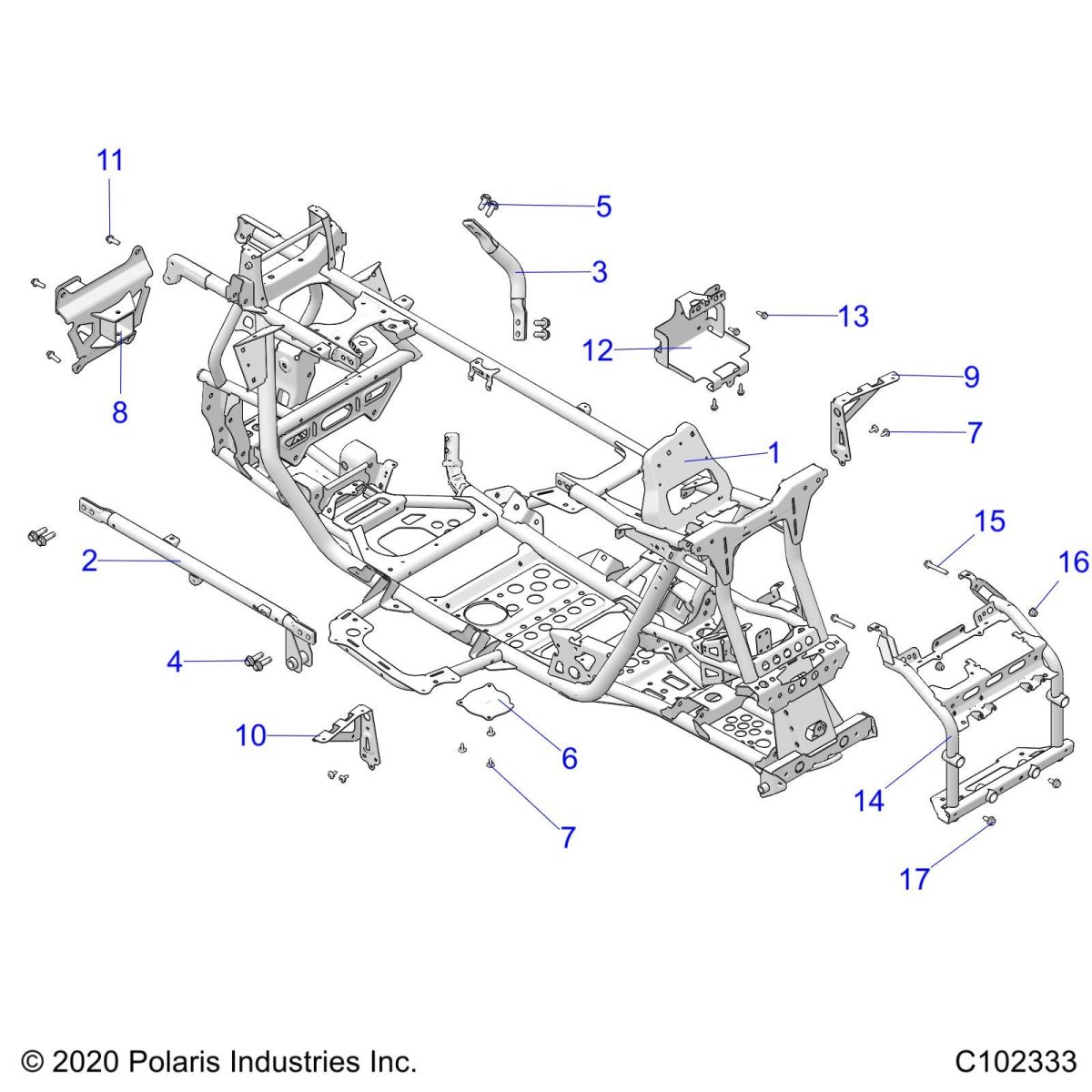 11
5
3
13
12
9
8
7
1
15
16
2
4
10
6
7
14
17

© 2020 Polaris Industries Inc.
C102333