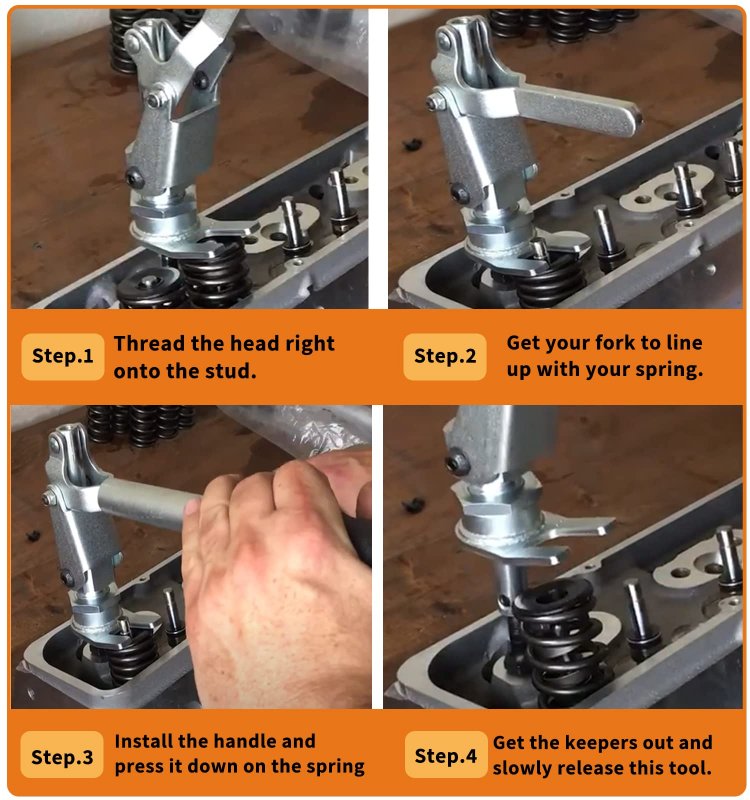 Step.1 Thread the head right onto the stud.

Step.2 Get your fork to line up with your spring.

Step.3 Install the handle and press it down on the spring

Step.4 Get the keepers out and slowly release this tool.