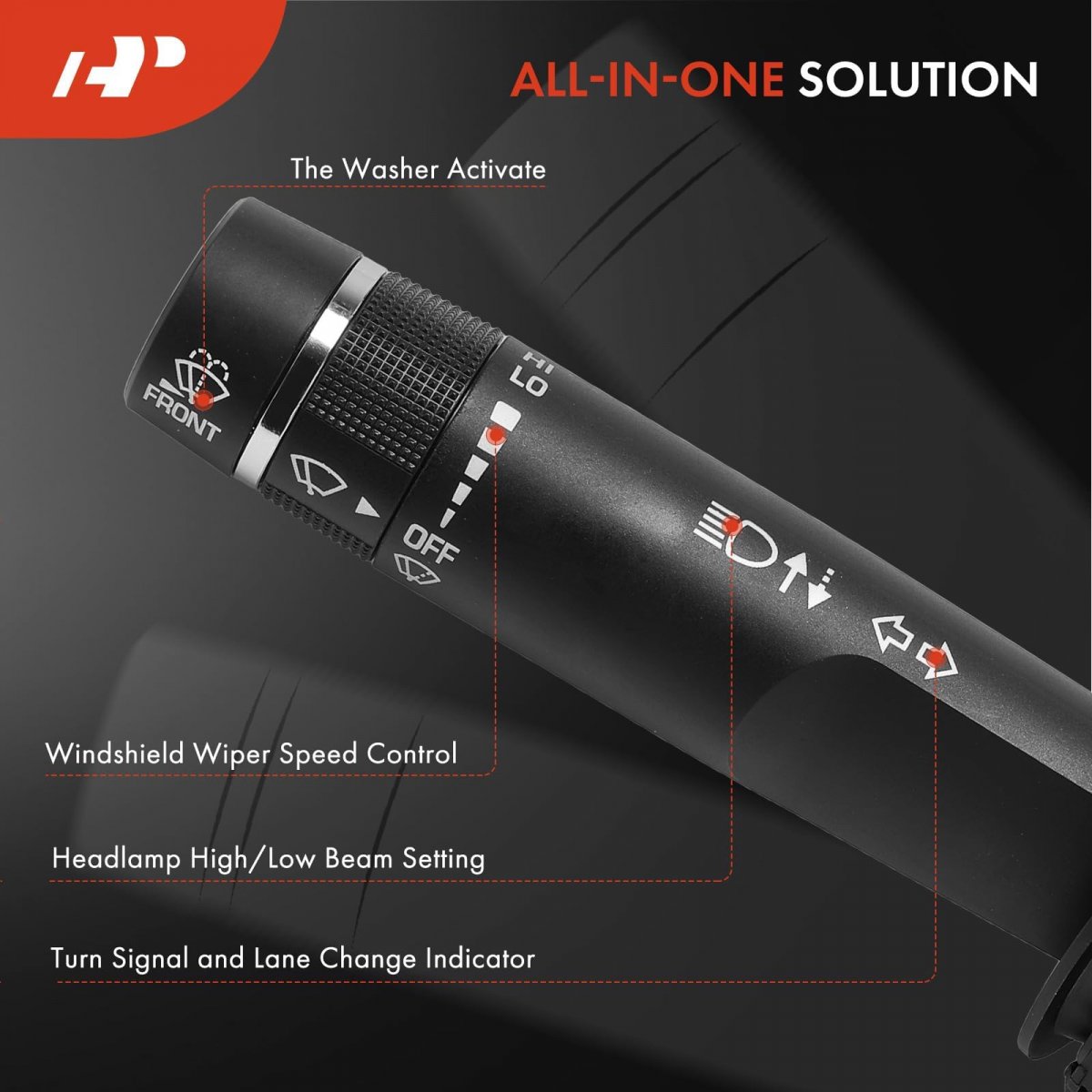 ALL-IN-ONE SOLUTION

The Washer Activate

FRONT

HI
LO

OFF

Windshield Wiper Speed Control

Headlamp High/Low Beam Setting

Turn Signal and Lane Change Indicator