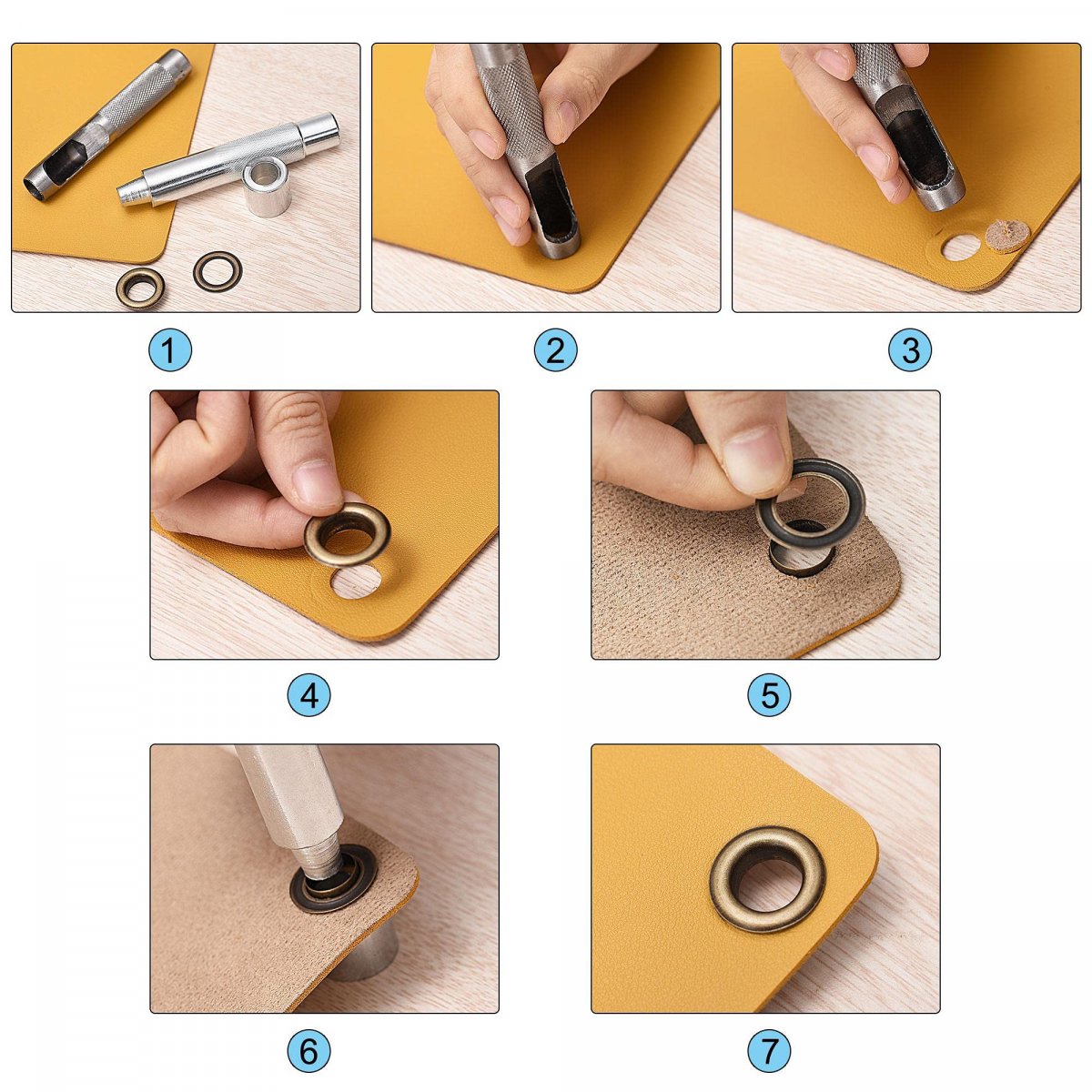 1

2

3

4

5

6

7