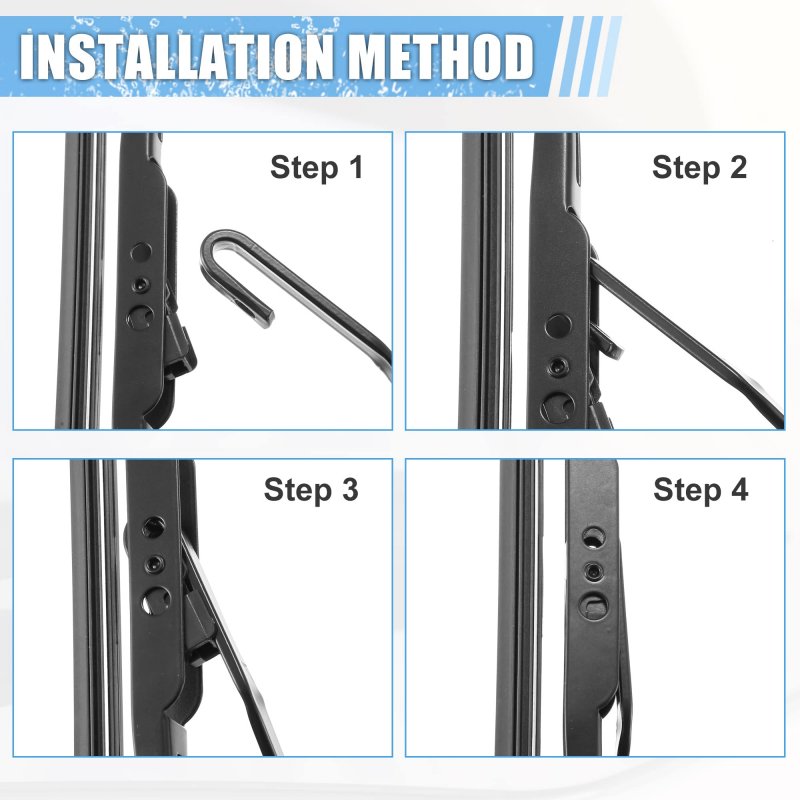 INSTALLATION METHOD

Step 1

Step 2

Step 3

Step 4