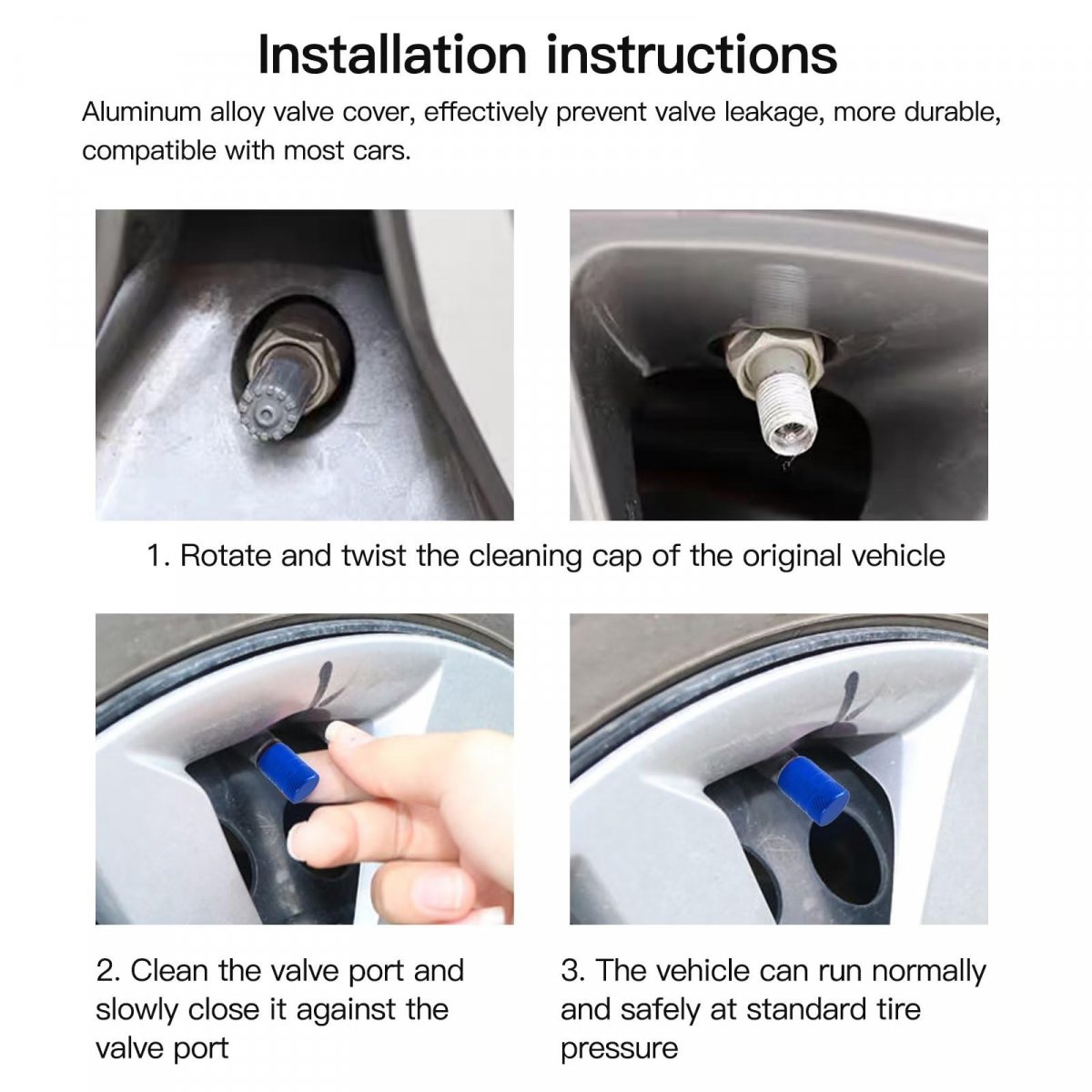 Installation instructions

Aluminum alloy valve cover, effectively prevent valve leakage, more durable, compatible with most cars.

1. Rotate and twist the cleaning cap of the original vehicle

2. Clean the valve port and slowly close it against the valve port

3. The vehicle can run normally and safely at standard tire pressure