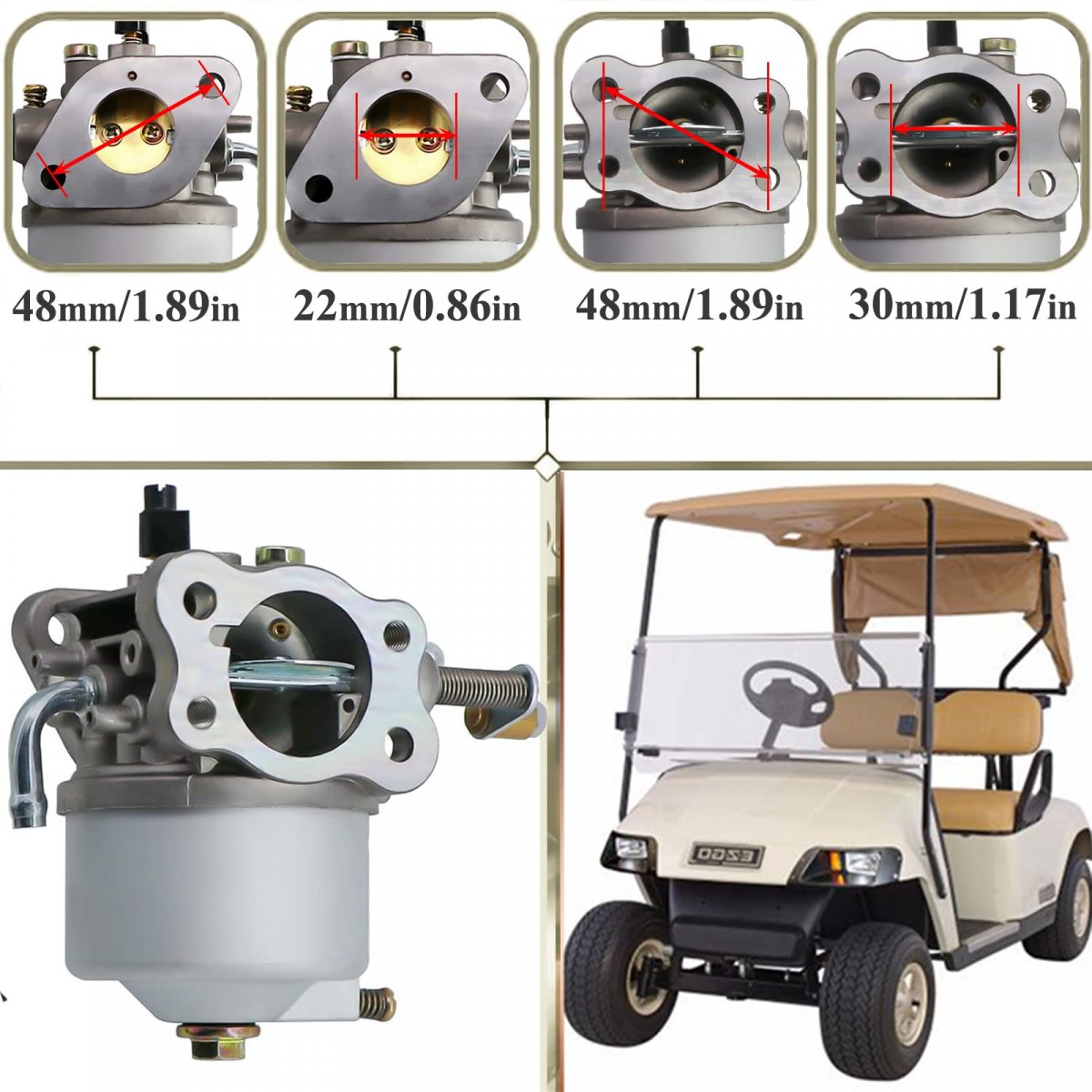 48mm/1.89in
22mm/0.86in
48mm/1.89in
30mm/1.17in

EZGO