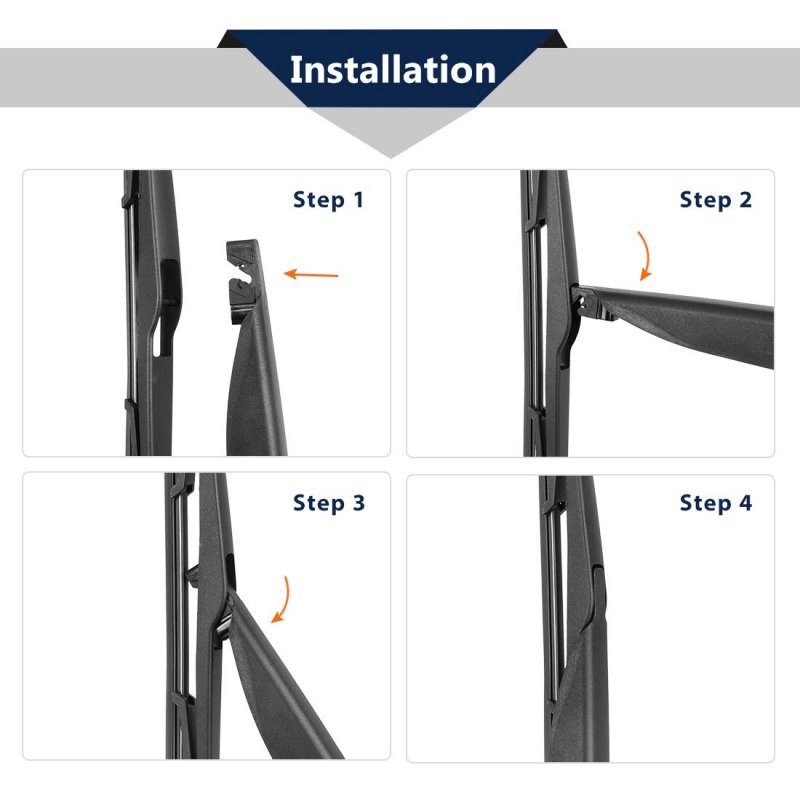 Installation

Step 1

Step 2

Step 3

Step 4